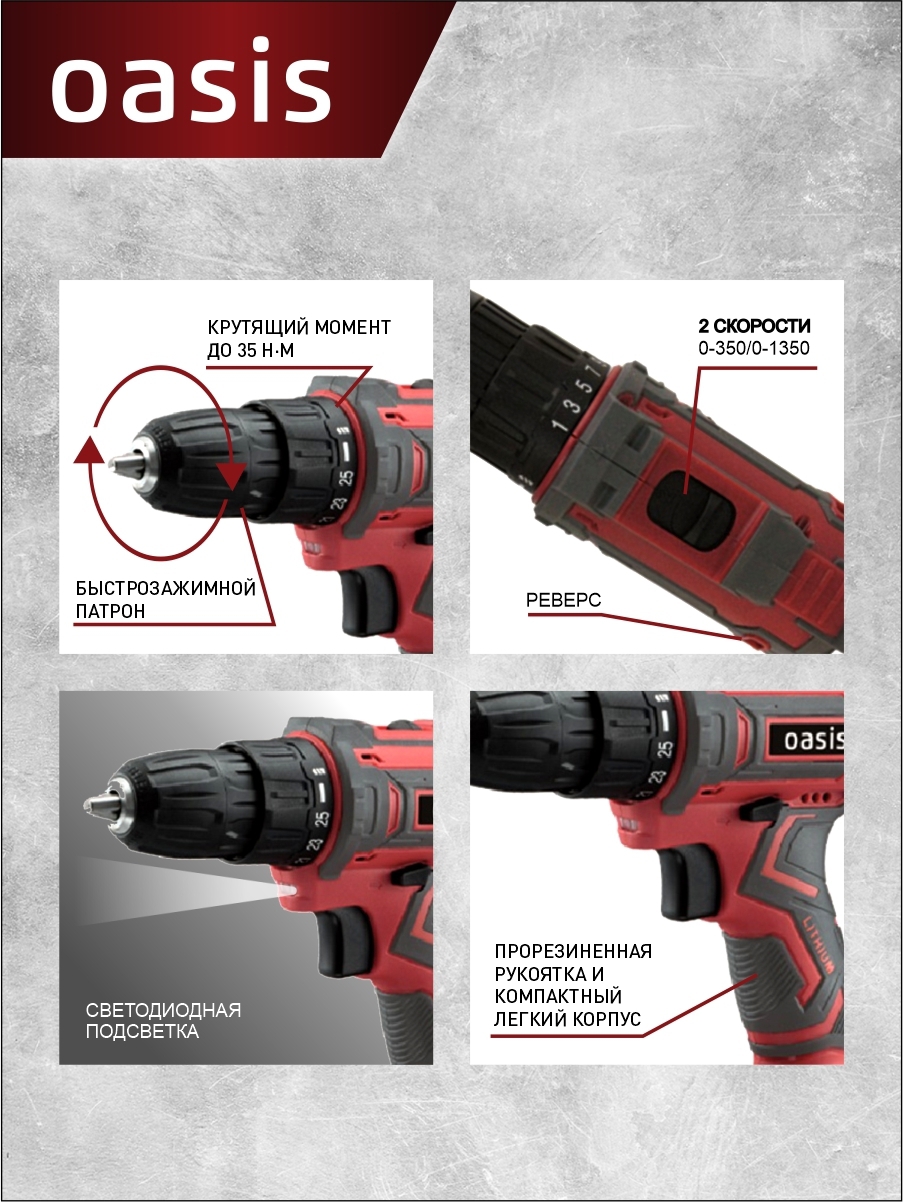 oasis

КРУТЯЩИЙ МОМЕНТ ДО 35 Н·М

25
23

БЫСТРОЗАЖИМНОЙ ПАТРОН

2 СКОРОСТИ
0-350/0-1350

1 3 5 7

РЕВЕРС

25
23

СВЕТОДИОДНАЯ ПОДСВЕТКА

oasis

25
23

LITHIUM

ПРОРЕЗИНЕННАЯ РУКОЯТКА И КОМПАКТНЫЙ ЛЕГКИЙ КОРПУС