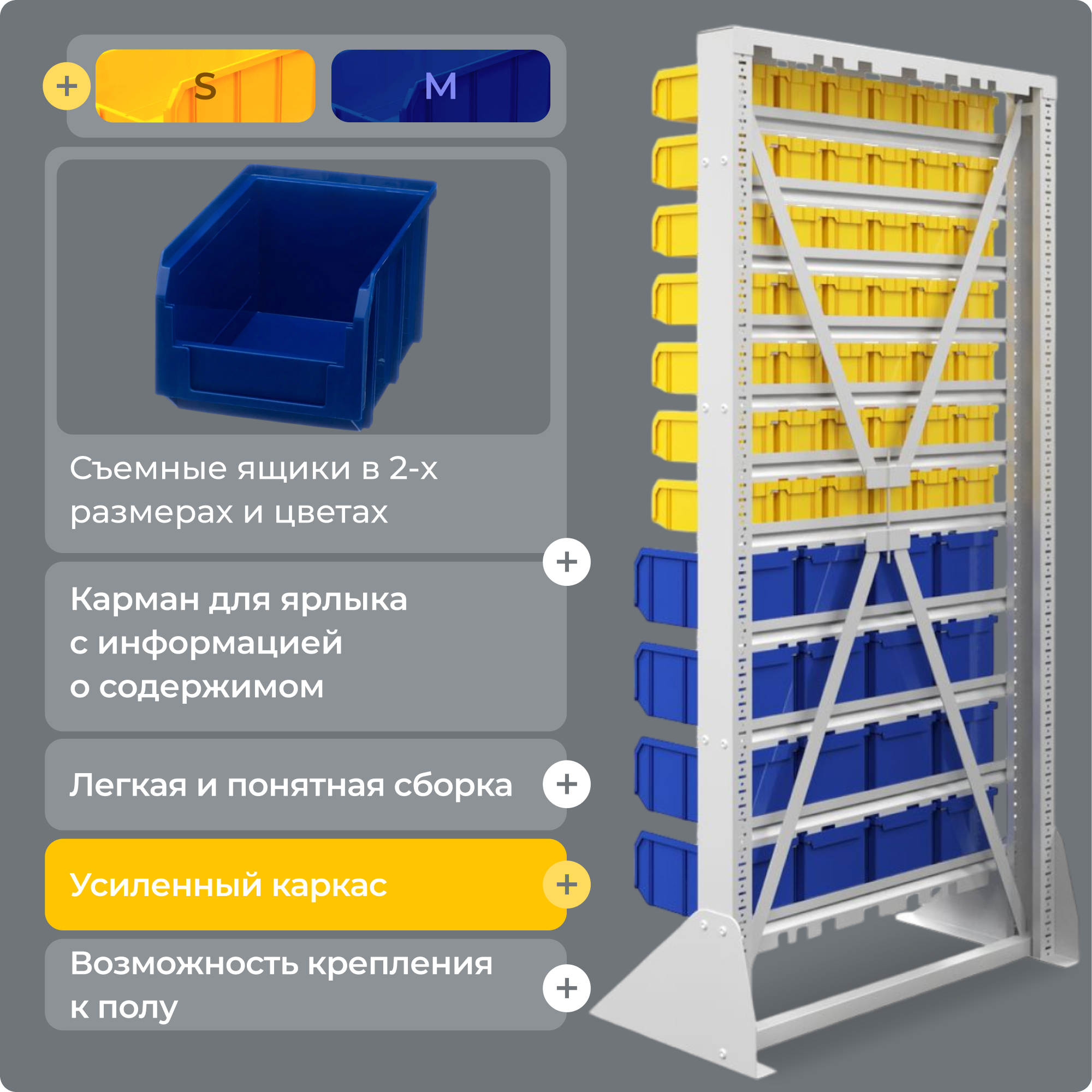 + S M

Съемные ящики в 2-х размерах и цветах

+

Карман для ярлыка с информацией о содержимом

Легкая и понятная сборка +

Усиленный каркас +

Возможность крепления к полу +