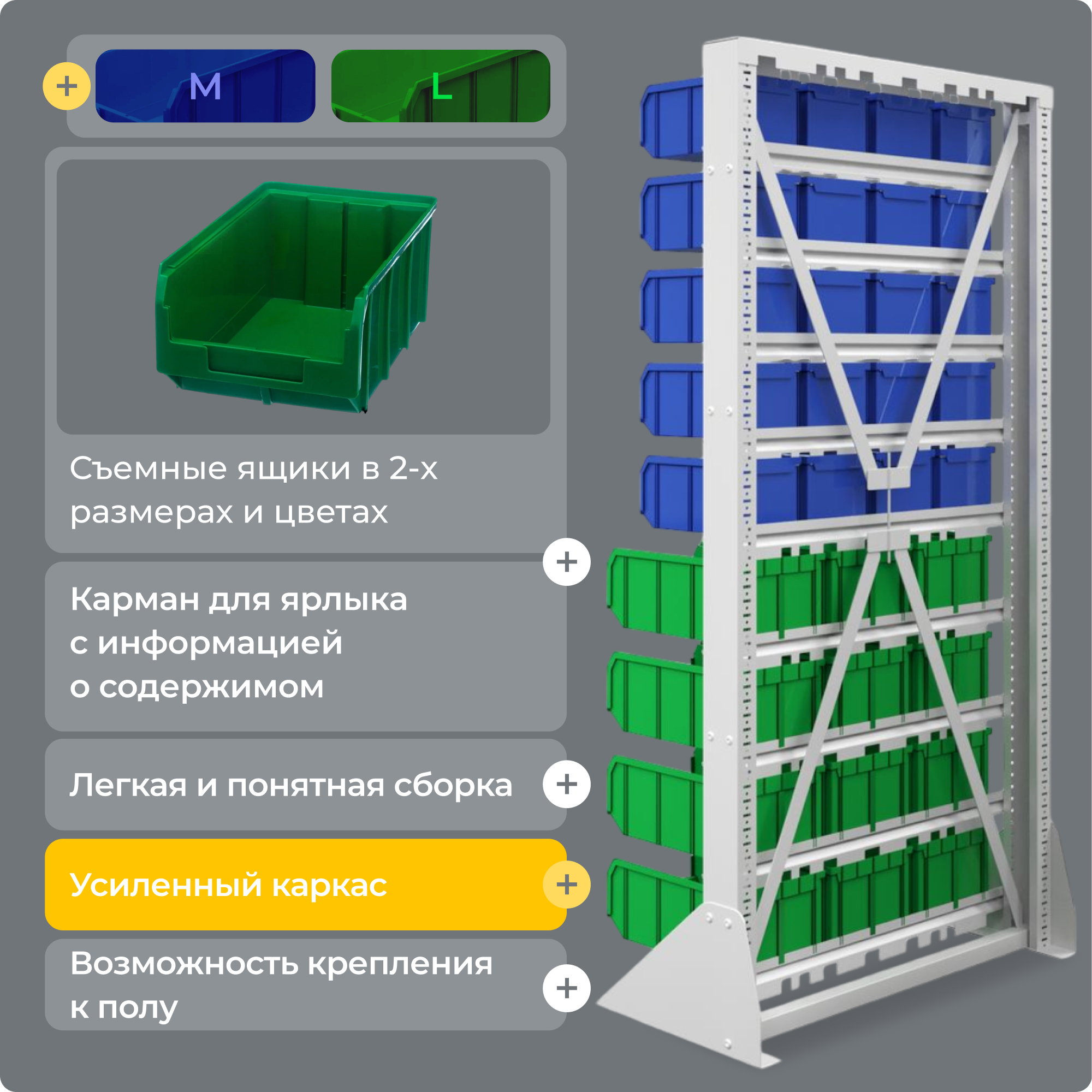 +
M
L

Съемные ящики в 2-х размерах и цветах

+

Карман для ярлыка с информацией о содержимом

Легкая и понятная сборка
+

Усиленный каркас
+

Возможность крепления к полу
+