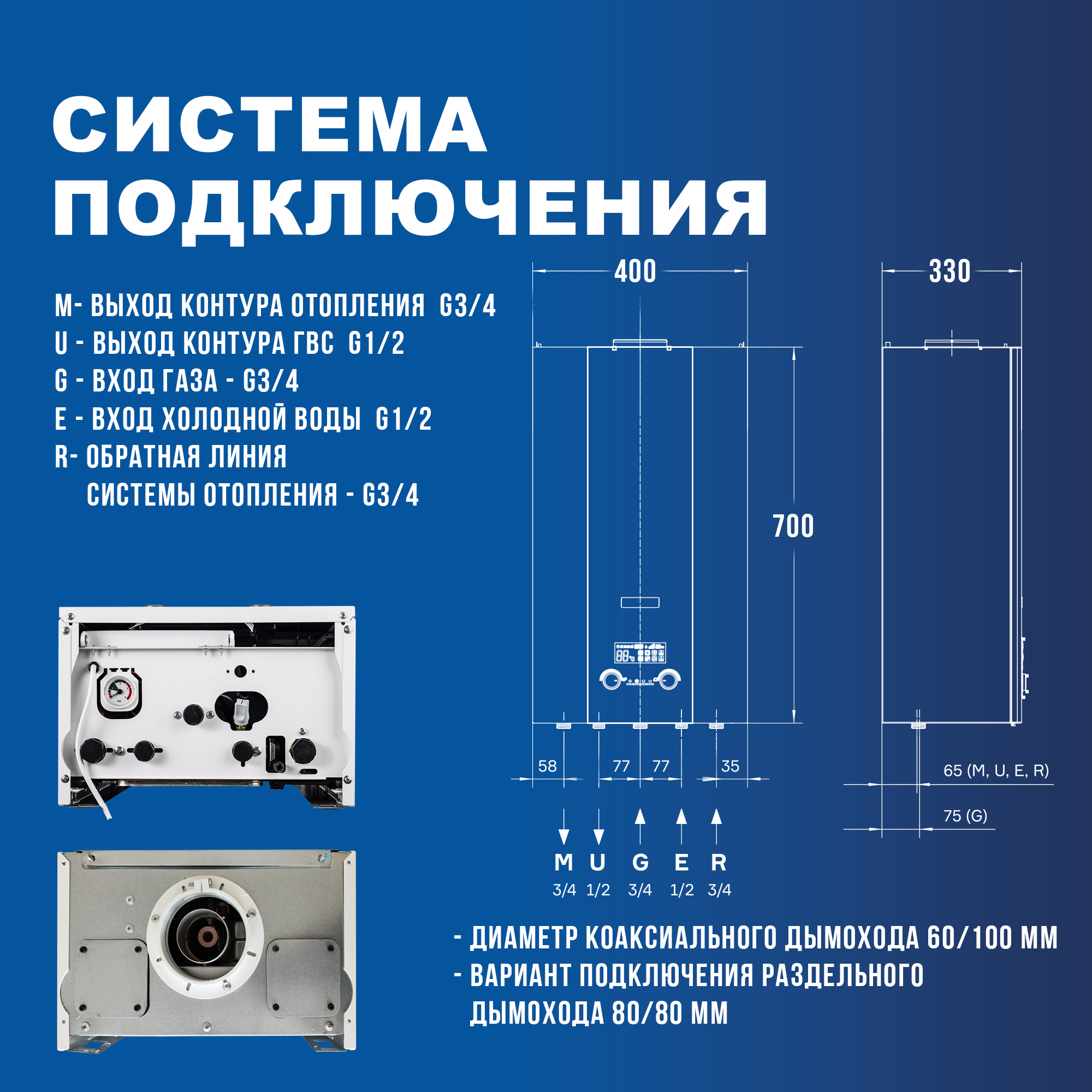 СИСТЕМА ПОДКЛЮЧЕНИЯ

M- ВЫХОД КОНТУРА ОТОПЛЕНИЯ G3/4
U - ВЫХОД КОНТУРА ГВС G1/2
G - ВХОД ГАЗА - G3/4
E - ВХОД ХОЛОДНОЙ ВОДЫ G1/2
R- ОБРАТНАЯ ЛИНИЯ СИСТЕМЫ ОТОПЛЕНИЯ - G3/4

400
330
700
58
77
77
35
65 (M, U, E, R)
75 (G)

M U G E R
3/4 1/2 3/4 1/2 3/4

- ДИАМЕТР КОАКСИАЛЬНОГО ДЫМОХОДА 60/100 ММ
- ВАРИАНТ ПОДКЛЮЧЕНИЯ РАЗДЕЛЬНОГО ДЫМОХОДА 80/80 ММ