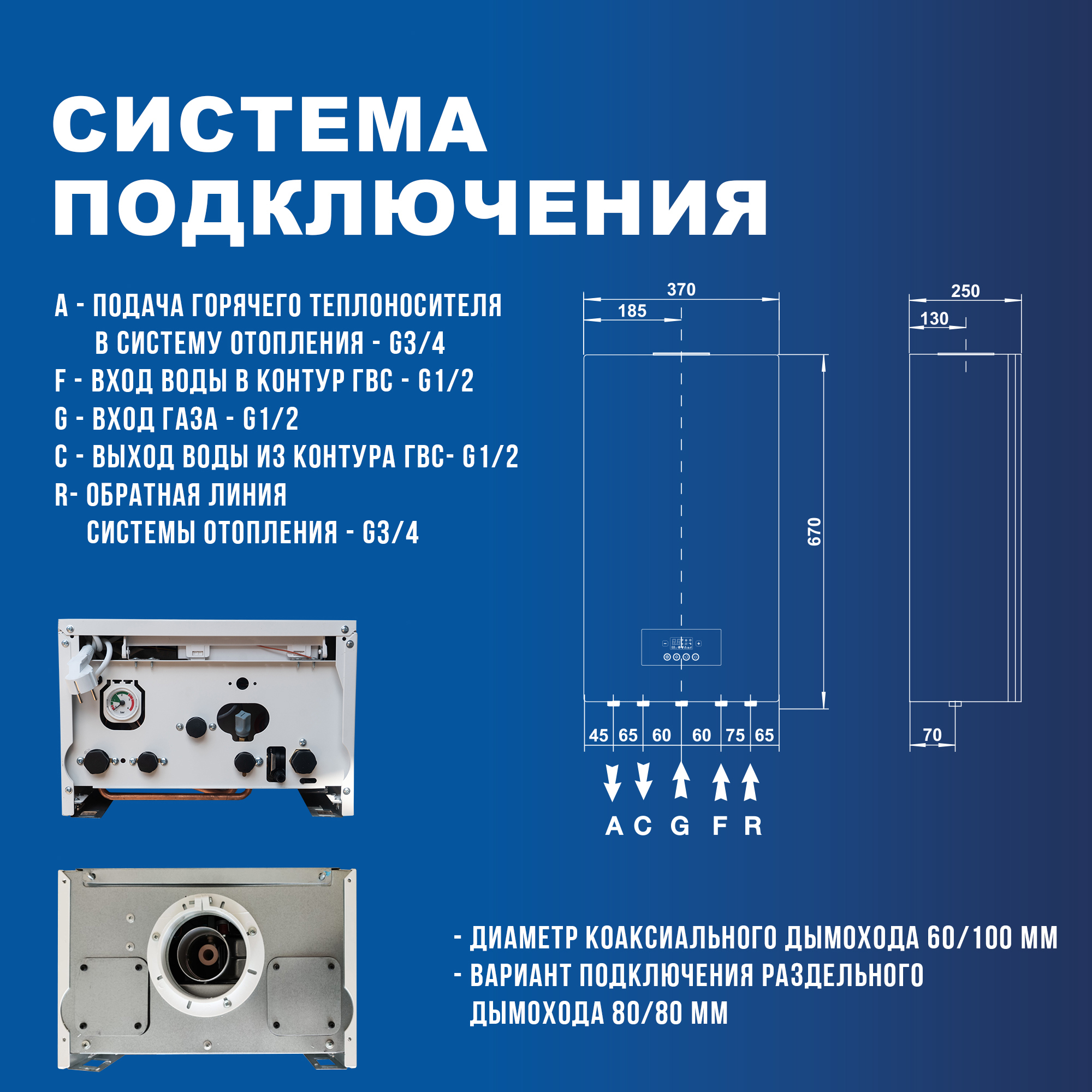 СИСТЕМА ПОДКЛЮЧЕНИЯ

A - ПОДАЧА ГОРЯЧЕГО ТЕПЛОНОСИТЕЛЯ В СИСТЕМУ ОТОПЛЕНИЯ - G3/4
F - ВХОД ВОДЫ В КОНТУР ГВС - G1/2
G - ВХОД ГАЗА - G1/2
C - ВЫХОД ВОДЫ ИЗ КОНТУРА ГВС- G1/2
R- ОБРАТНАЯ ЛИНИЯ СИСТЕМЫ ОТОПЛЕНИЯ - G3/4

370
185
670
45 65 60 60 75 65
A C G F R

250
130
70

- ДИАМЕТР КОАКСИАЛЬНОГО ДЫМОХОДА 60/100 ММ
- ВАРИАНТ ПОДКЛЮЧЕНИЯ РАЗДЕЛЬНОГО ДЫМОХОДА 80/80 ММ