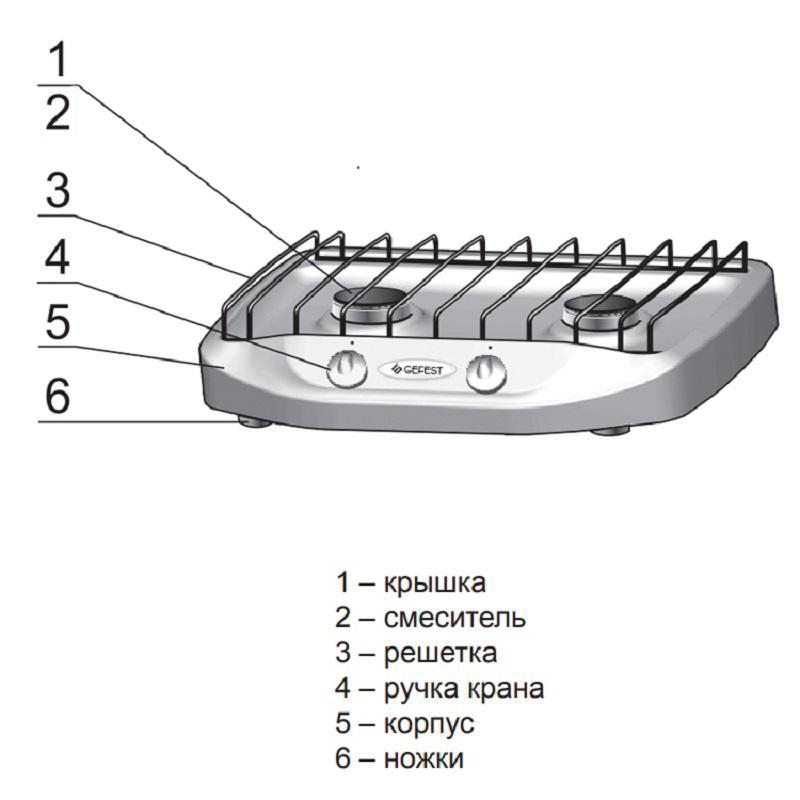 1
2
3
4
5
6

GEFEST

1 – крышка
2 – смеситель
3 – решетка
4 – ручка крана
5 – корпус
6 – ножки