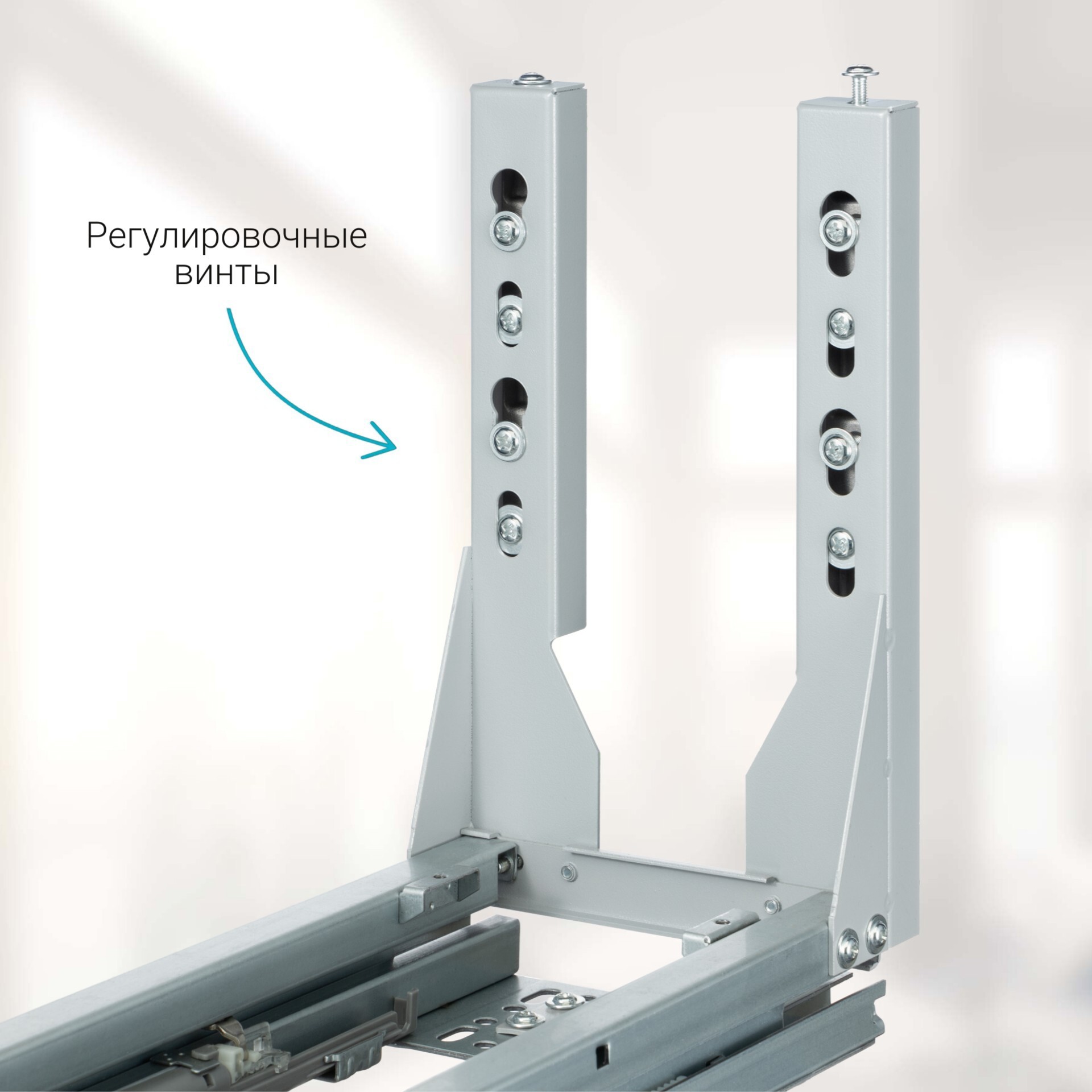 Регулировочные винты