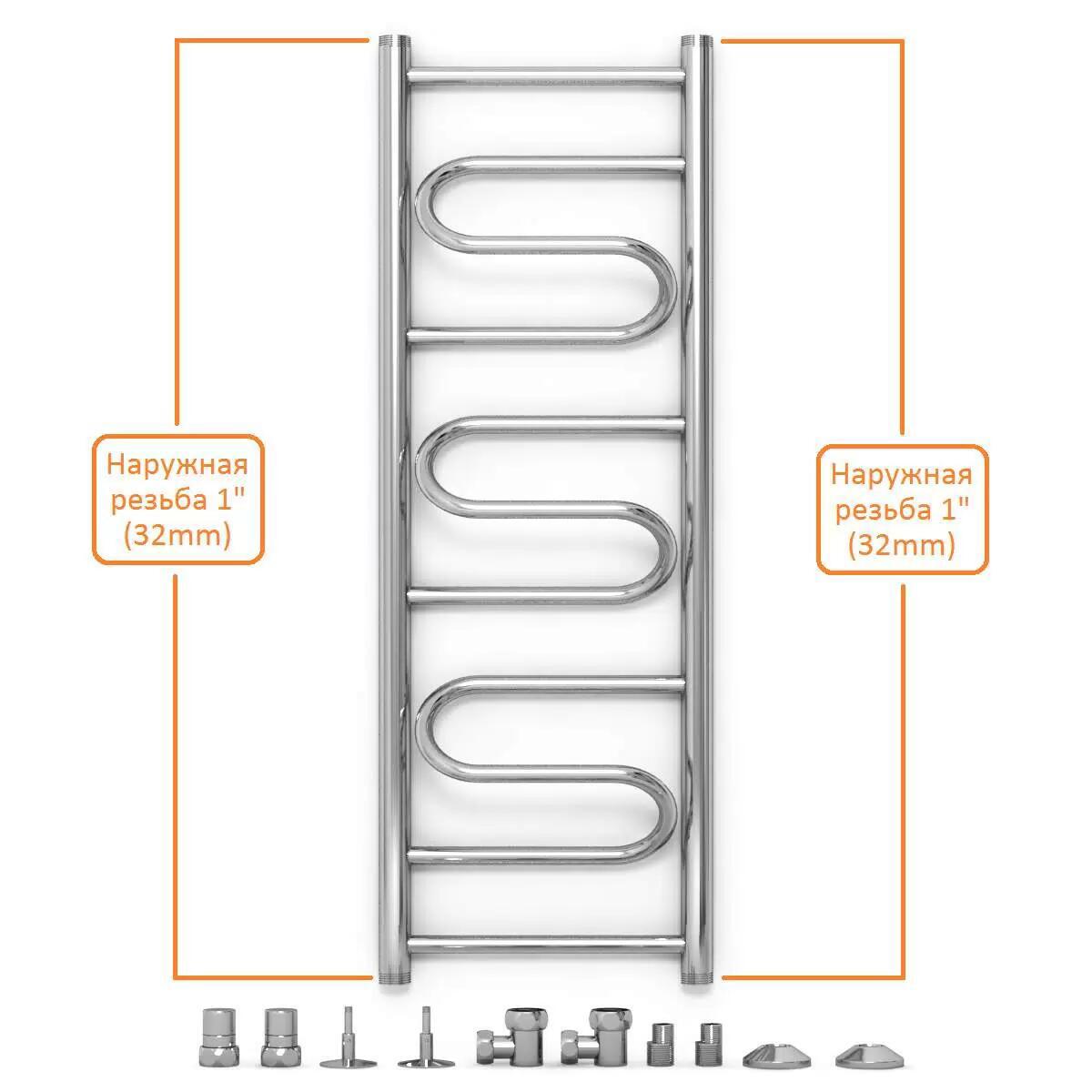 Наружная резьба 1" (32mm)

Наружная резьба 1" (32mm)