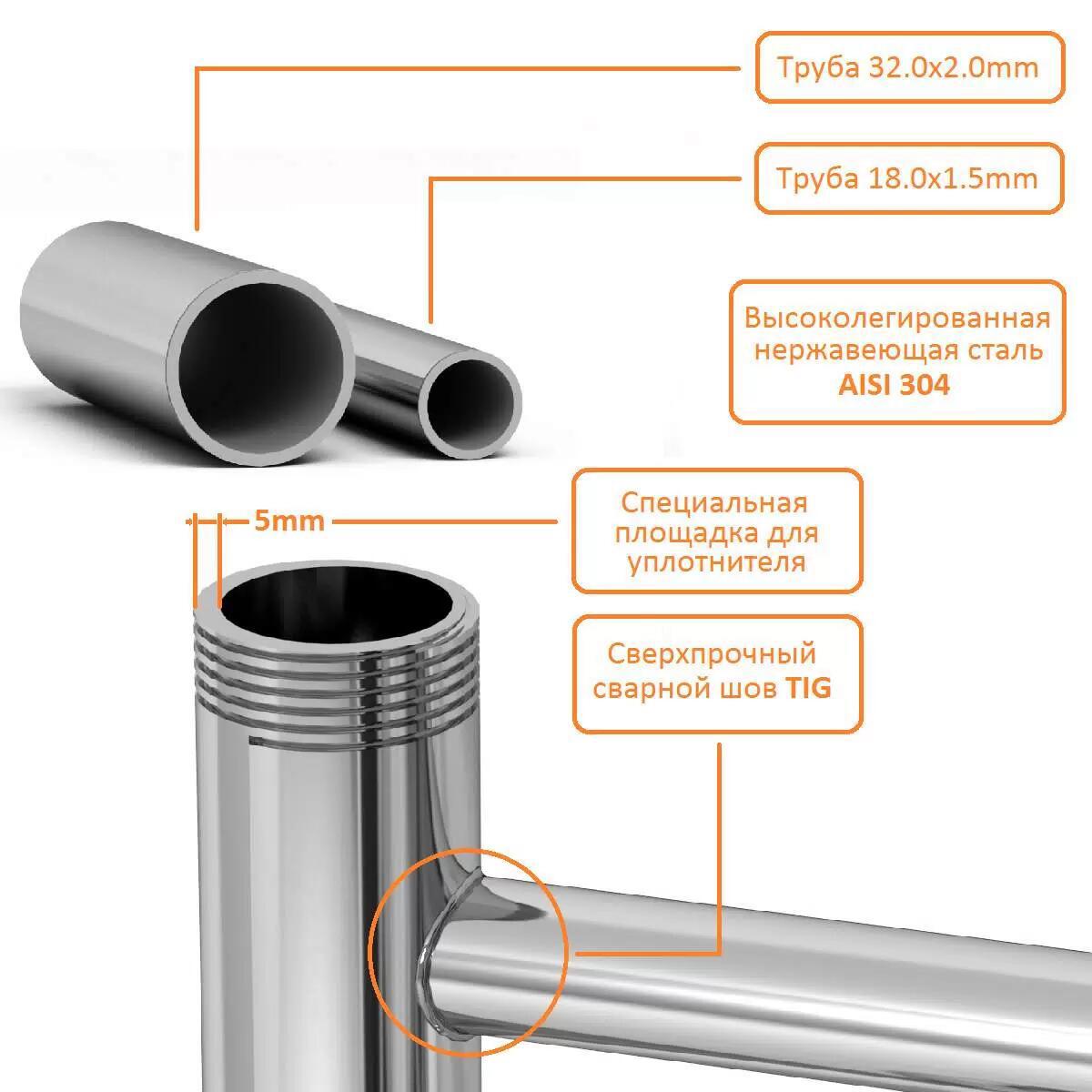 Труба 32.0x2.0mm

Труба 18.0x1.5mm

Высоколегированная нержавеющая сталь AISI 304

5mm

Специальная площадка для уплотнителя

Сверхпрочный сварной шов TIG