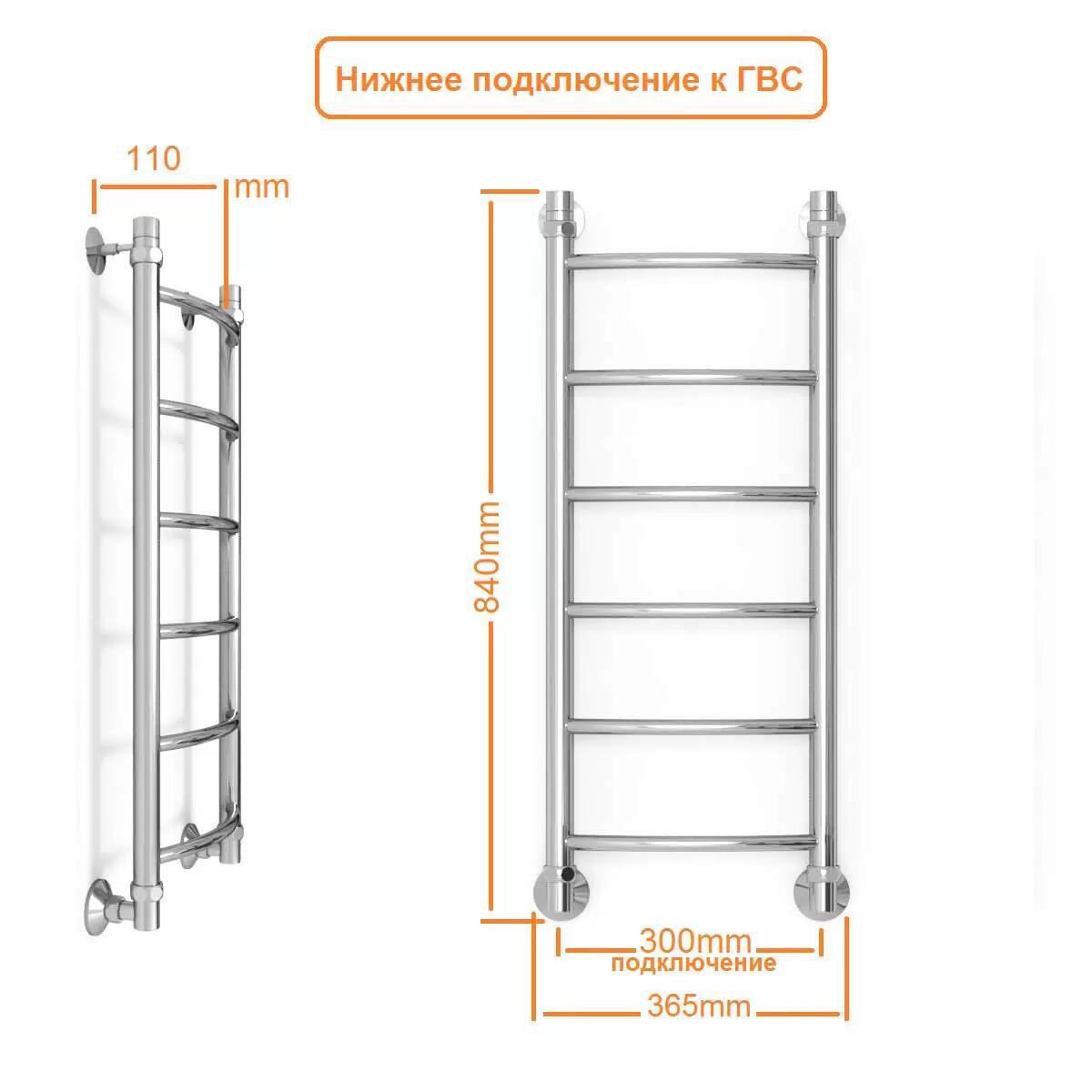 Нижнее подключение к ГВС

110
mm

840mm

300mm
подключение

365mm