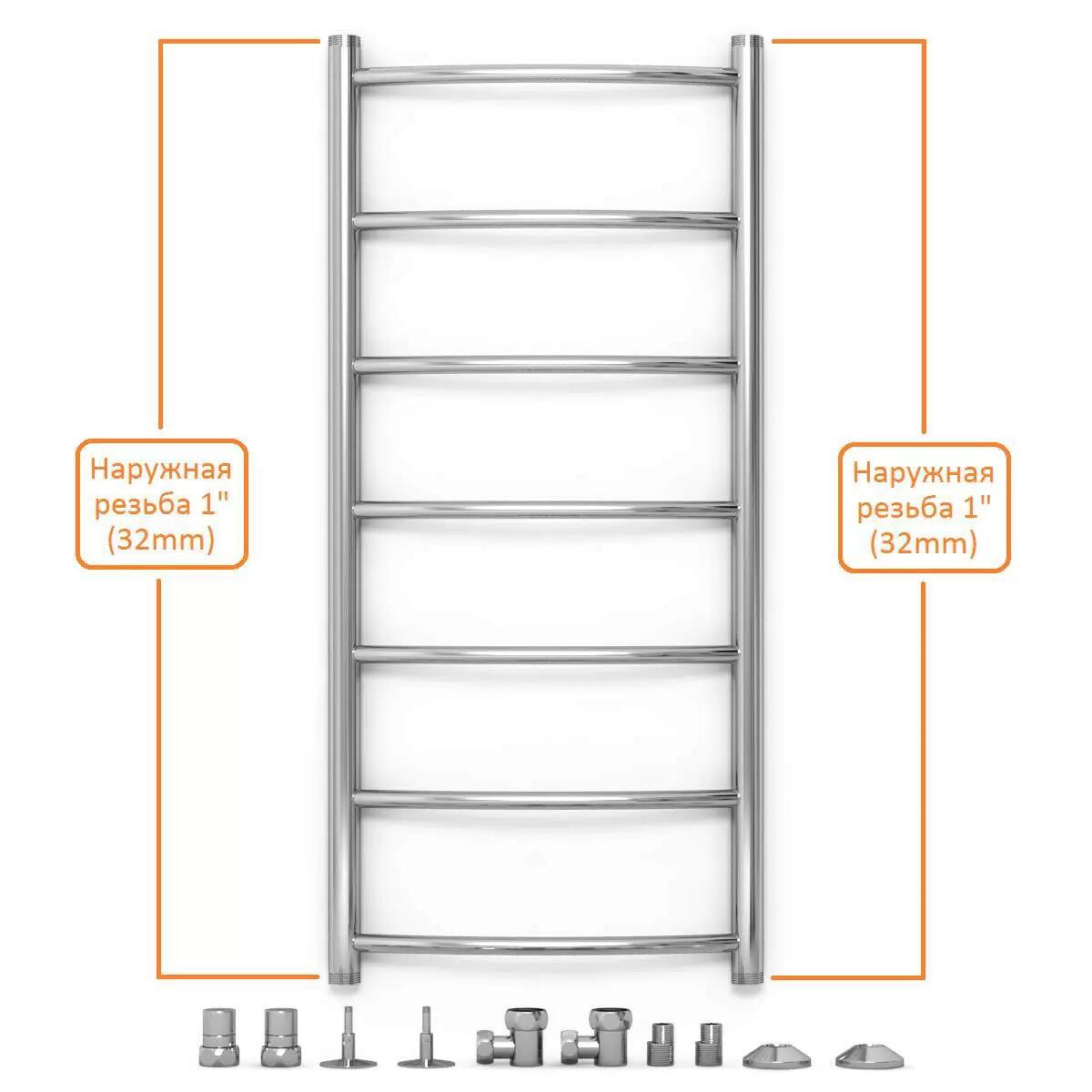 Наружная резьба 1" (32mm)

Наружная резьба 1" (32mm)