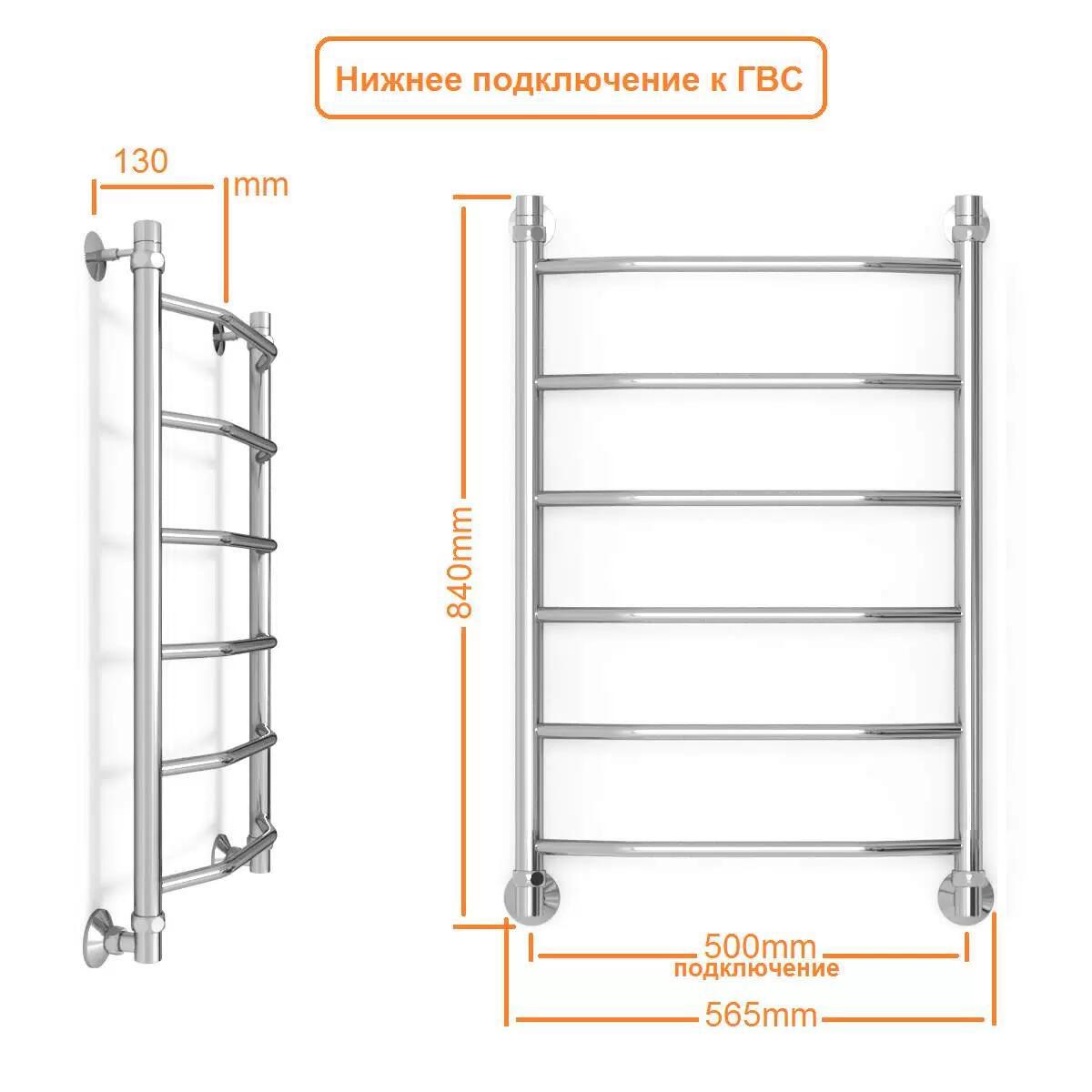 Нижнее подключение к ГВС

130 mm

840mm

500mm
подключение

565mm