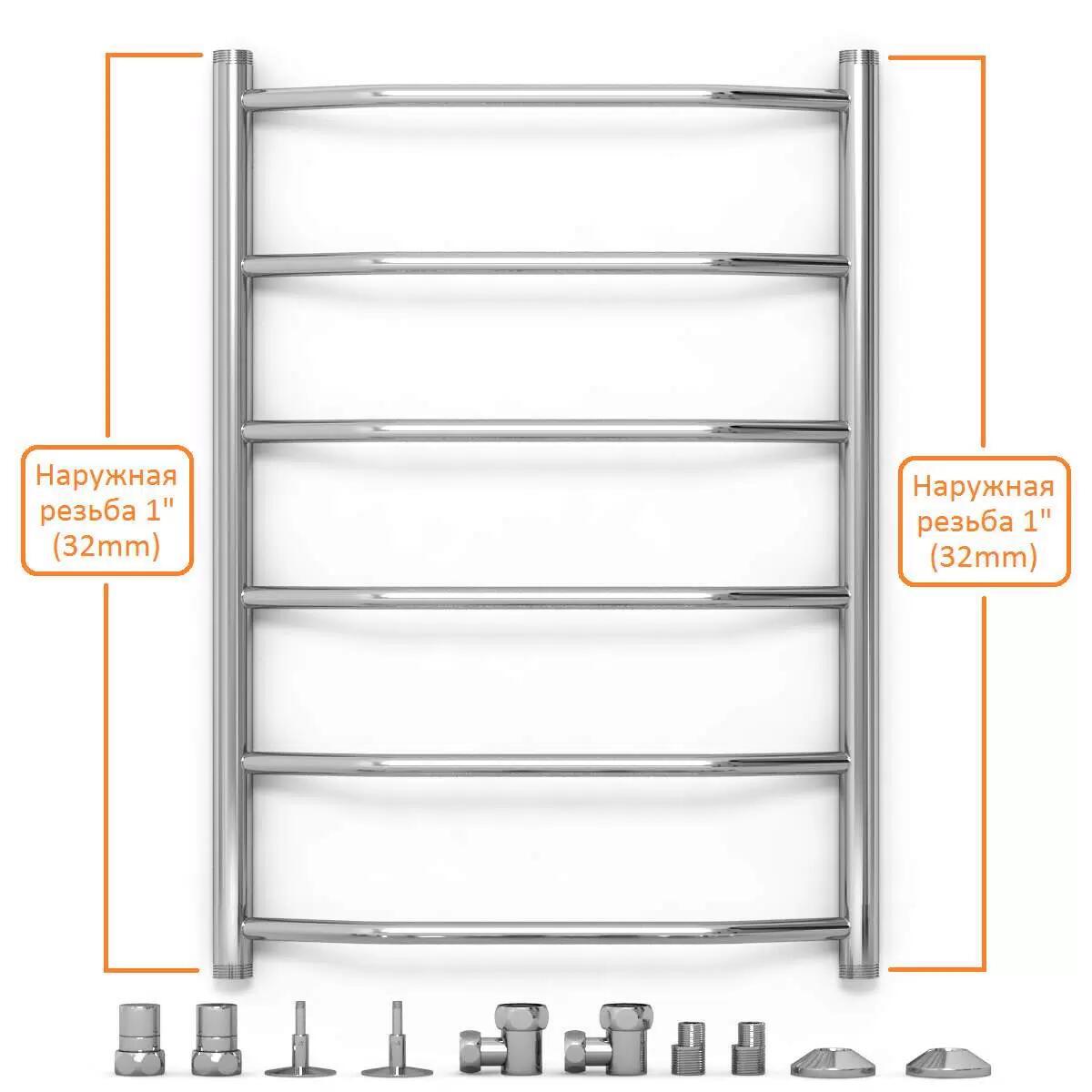 Наружная резьба 1" (32mm)

Наружная резьба 1" (32mm)