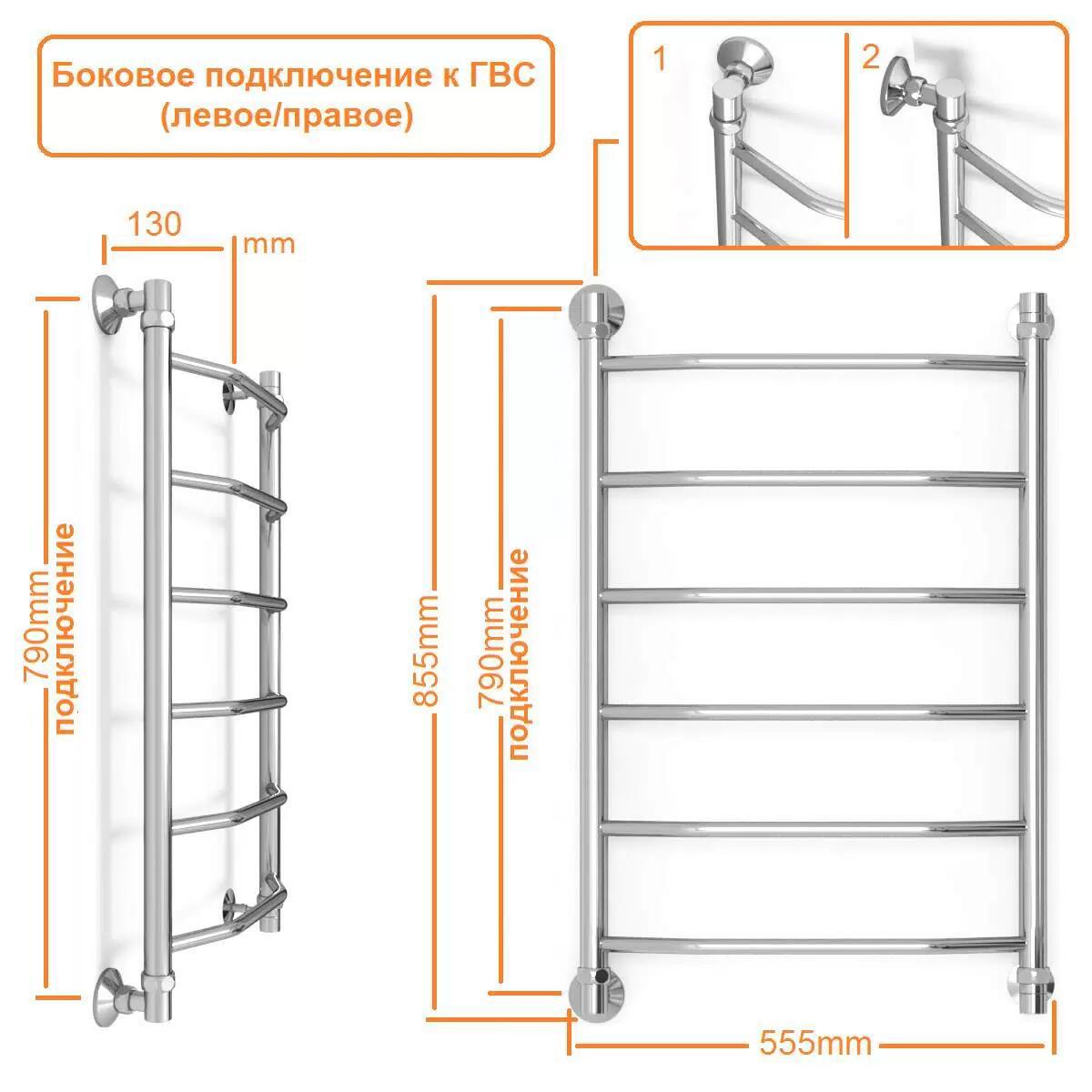 Боковое подключение к ГВС
(левое/правое)

1

2

130
mm

790mm
подключение

855mm

790mm
подключение

555mm