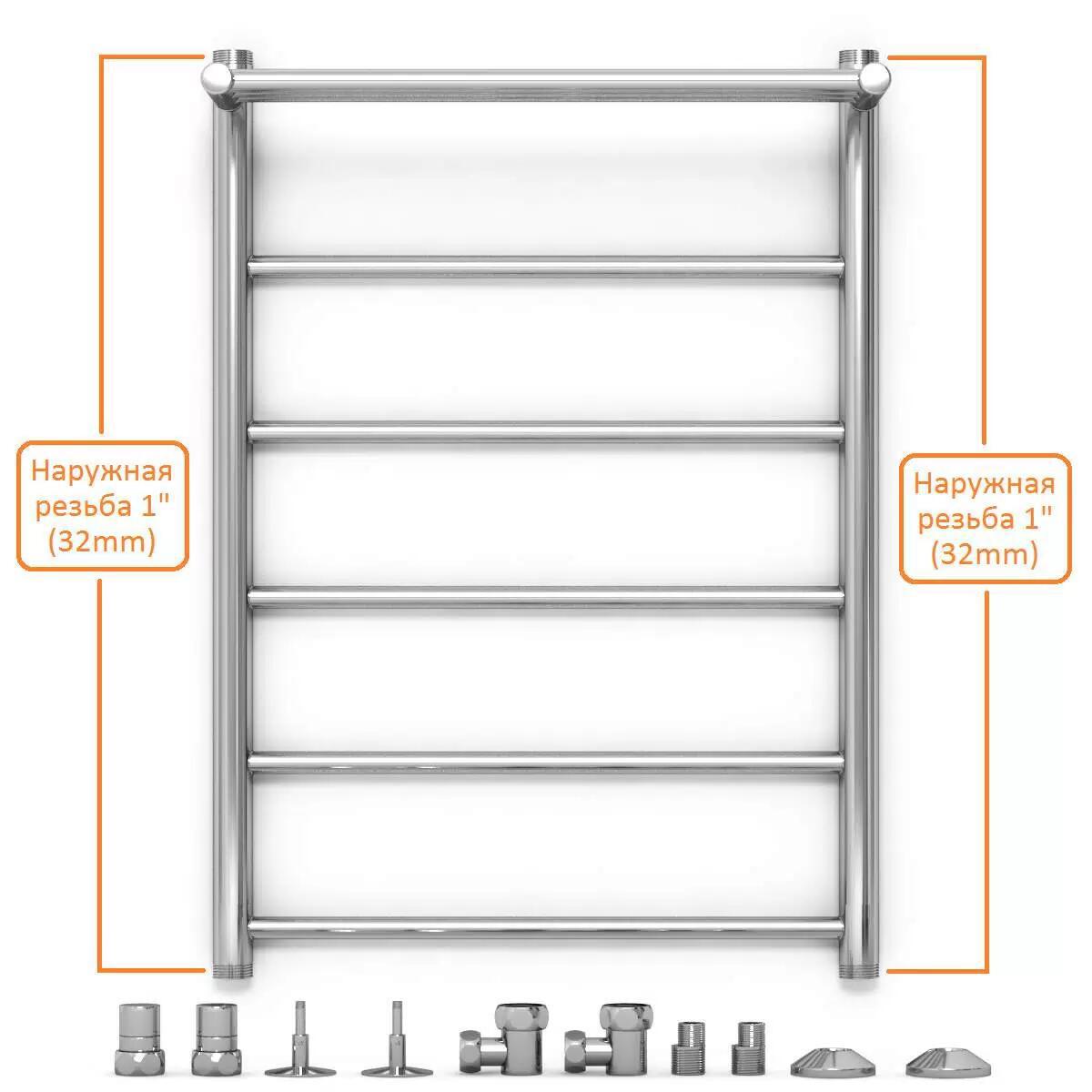 Наружная резьба 1" (32mm)

Наружная резьба 1" (32mm)