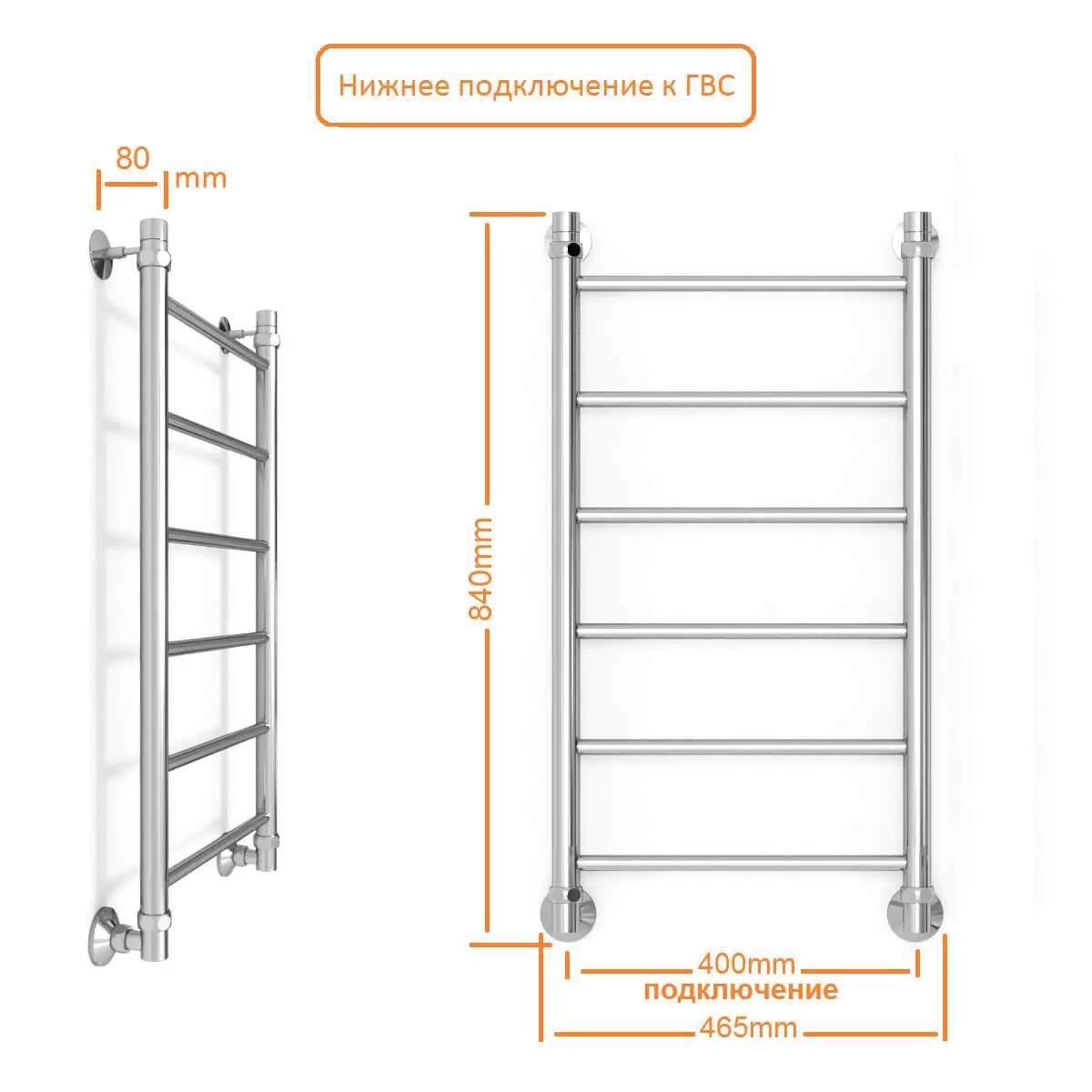 Нижнее подключение к ГВС

80 mm

840mm

400mm
подключение

465mm