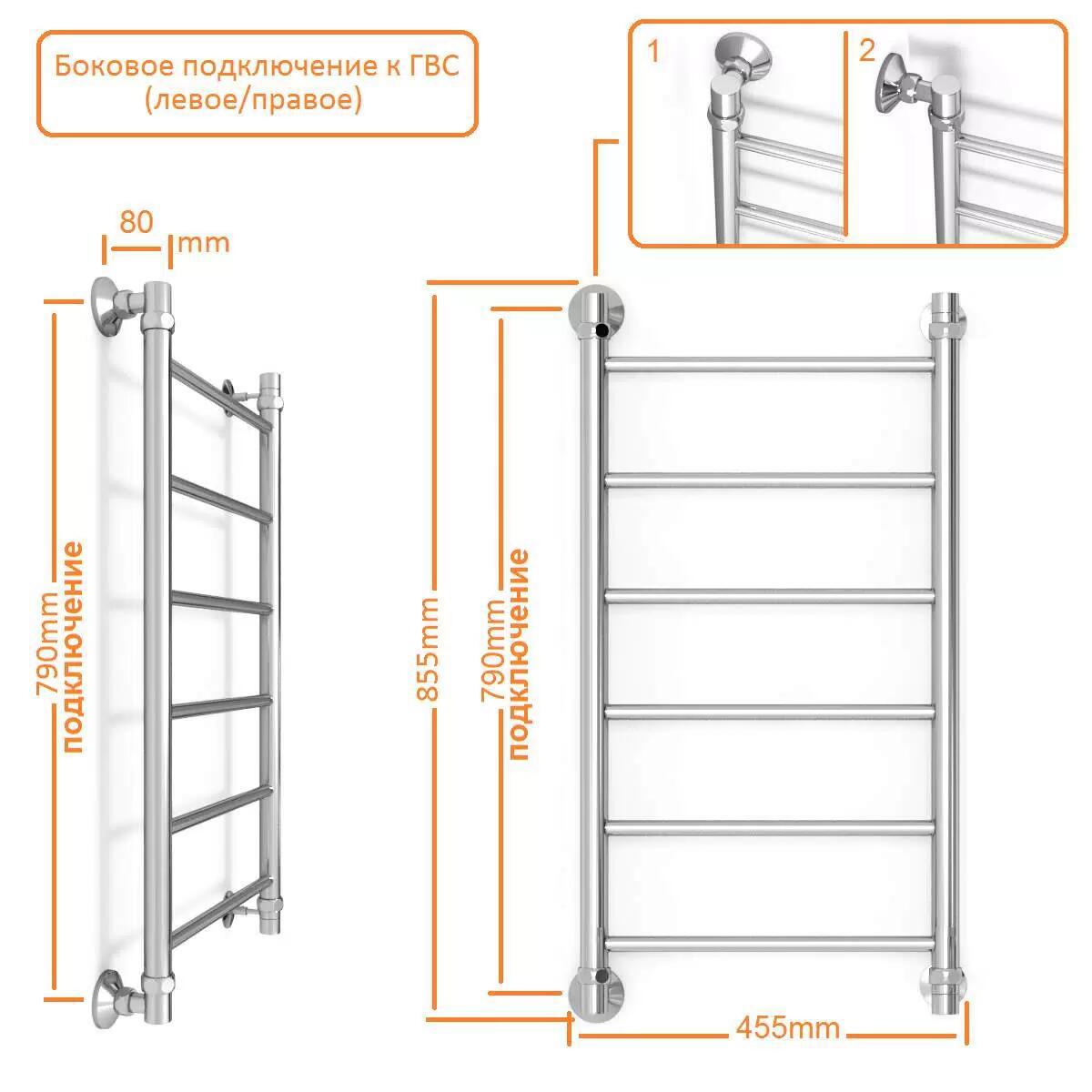 Боковое подключение к ГВС
(левое/правое)

1

2

80
mm

790mm
подключение

855mm

790mm
подключение

455mm