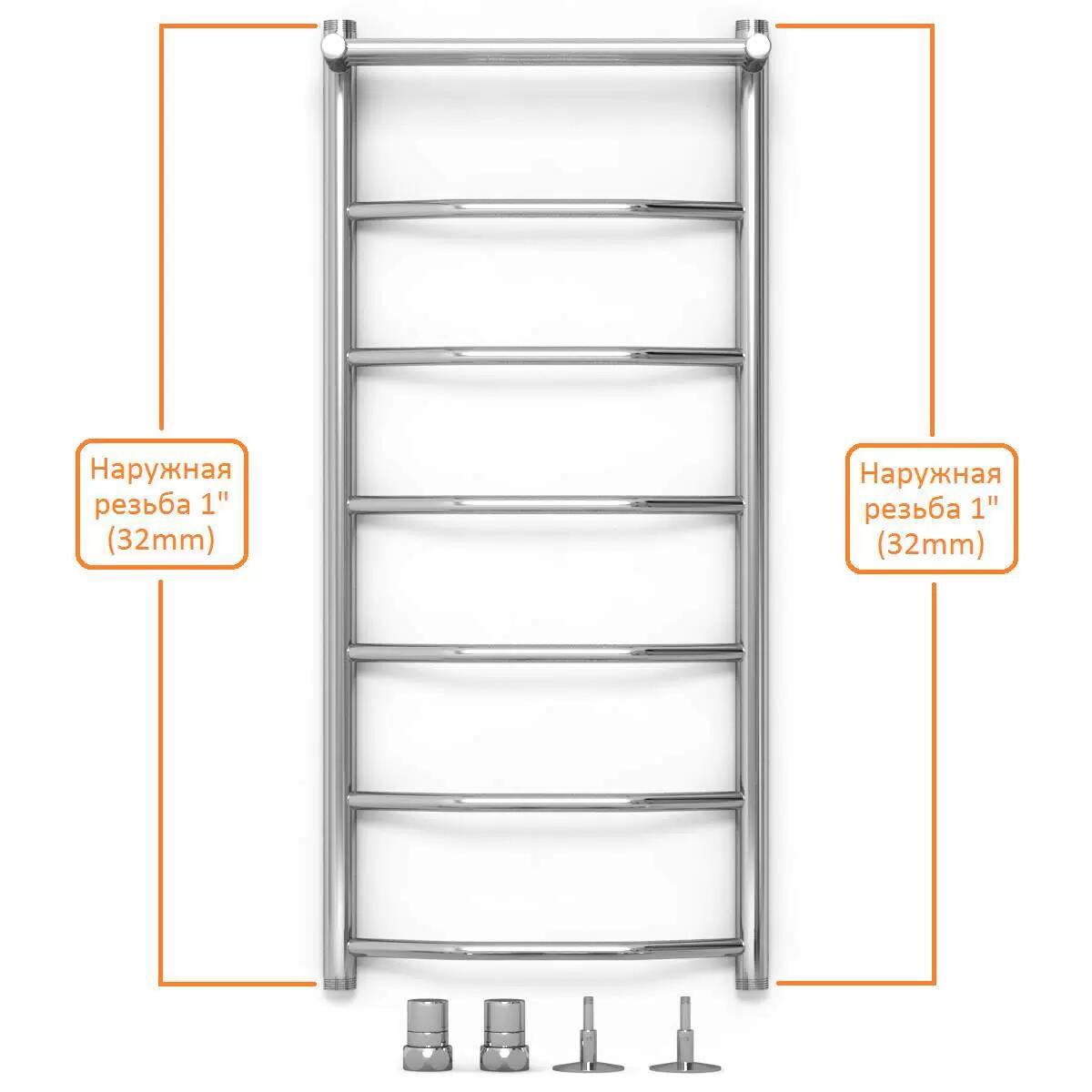 Наружная резьба 1" (32mm)

Наружная резьба 1" (32mm)