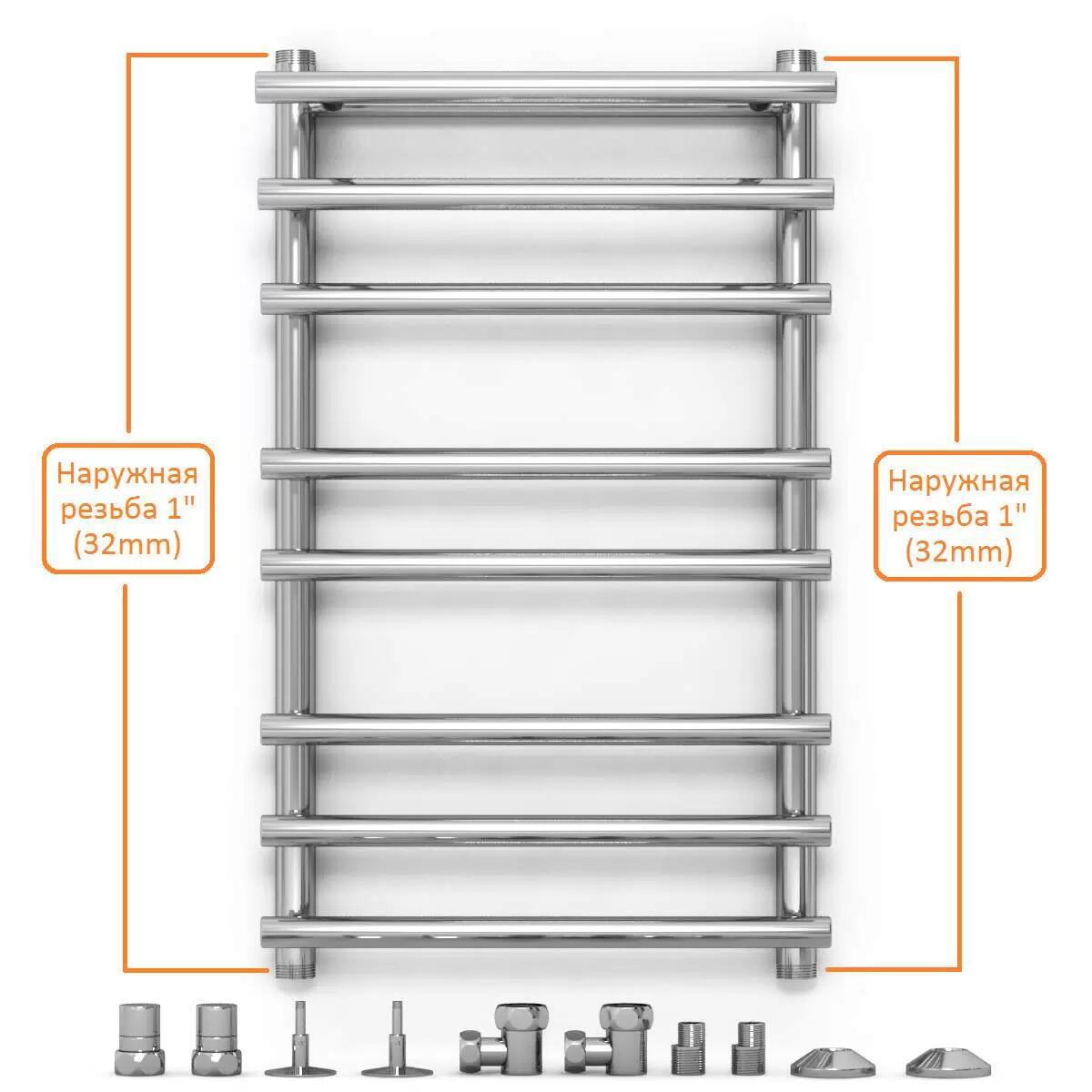 Наружная резьба 1" (32mm)

Наружная резьба 1" (32mm)