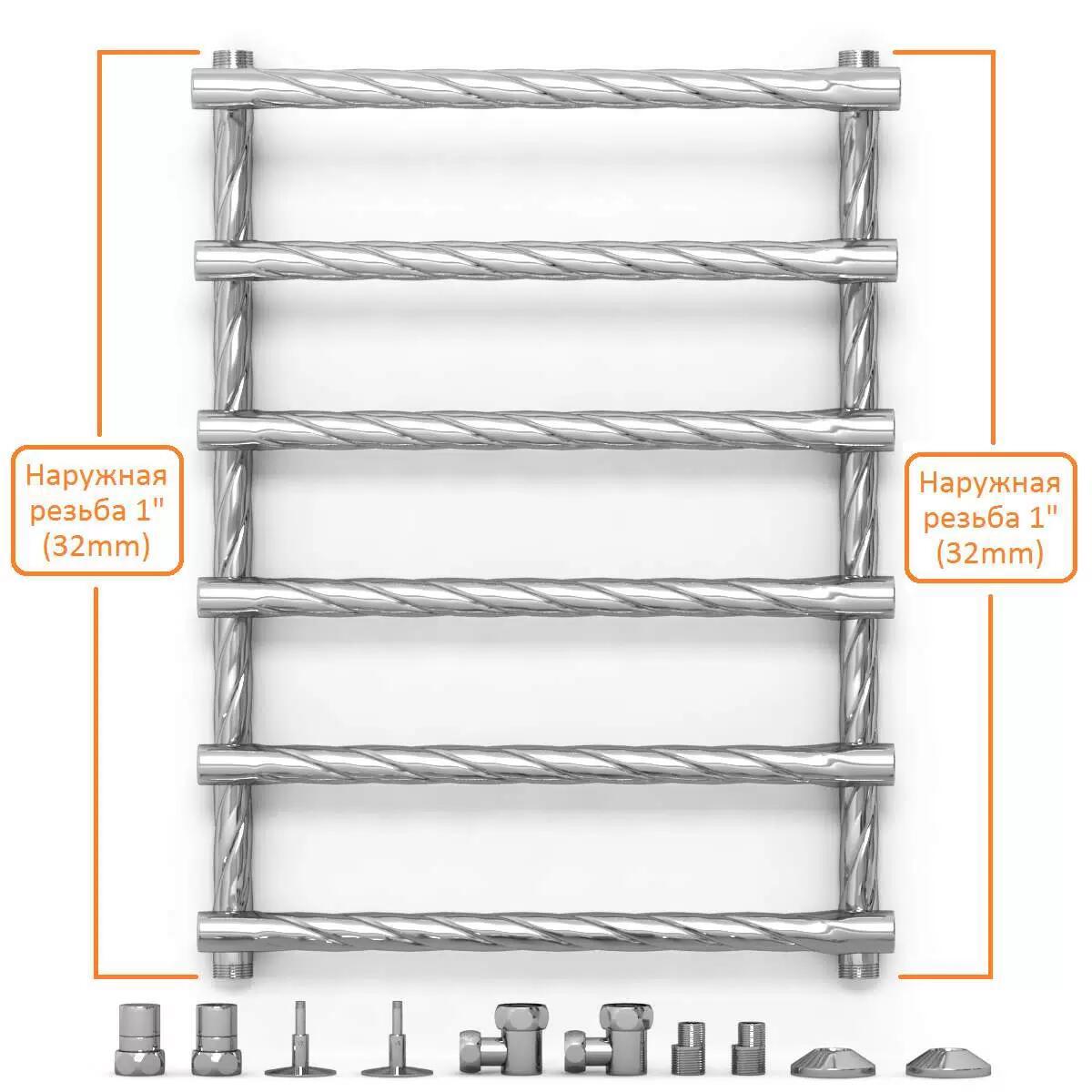 Наружная резьба 1" (32mm)

Наружная резьба 1" (32mm)