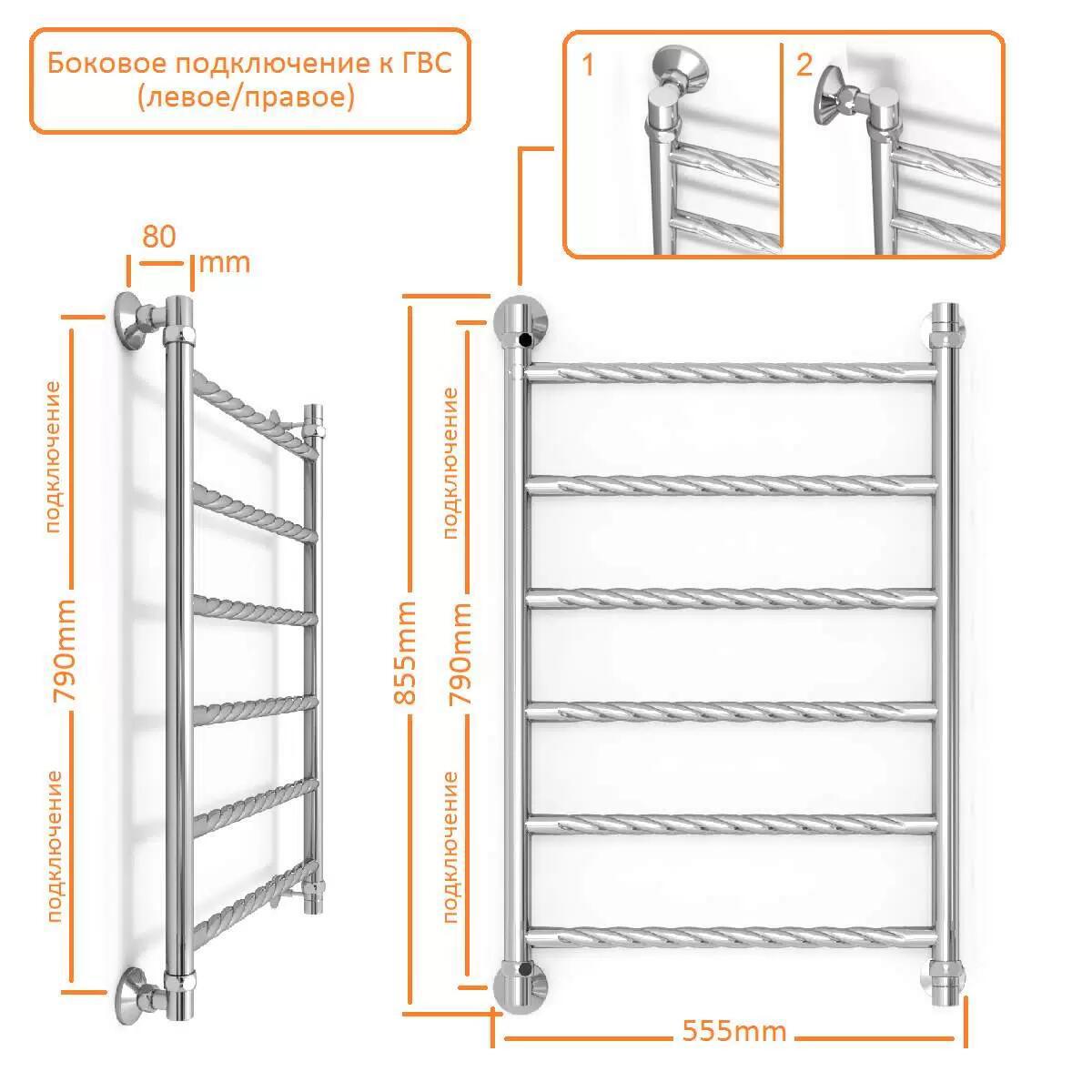 Боковое подключение к ГВС (левое/правое)

1

2

80 mm

подключение

790mm

подключение

855mm

подключение

790mm

подключение

555mm