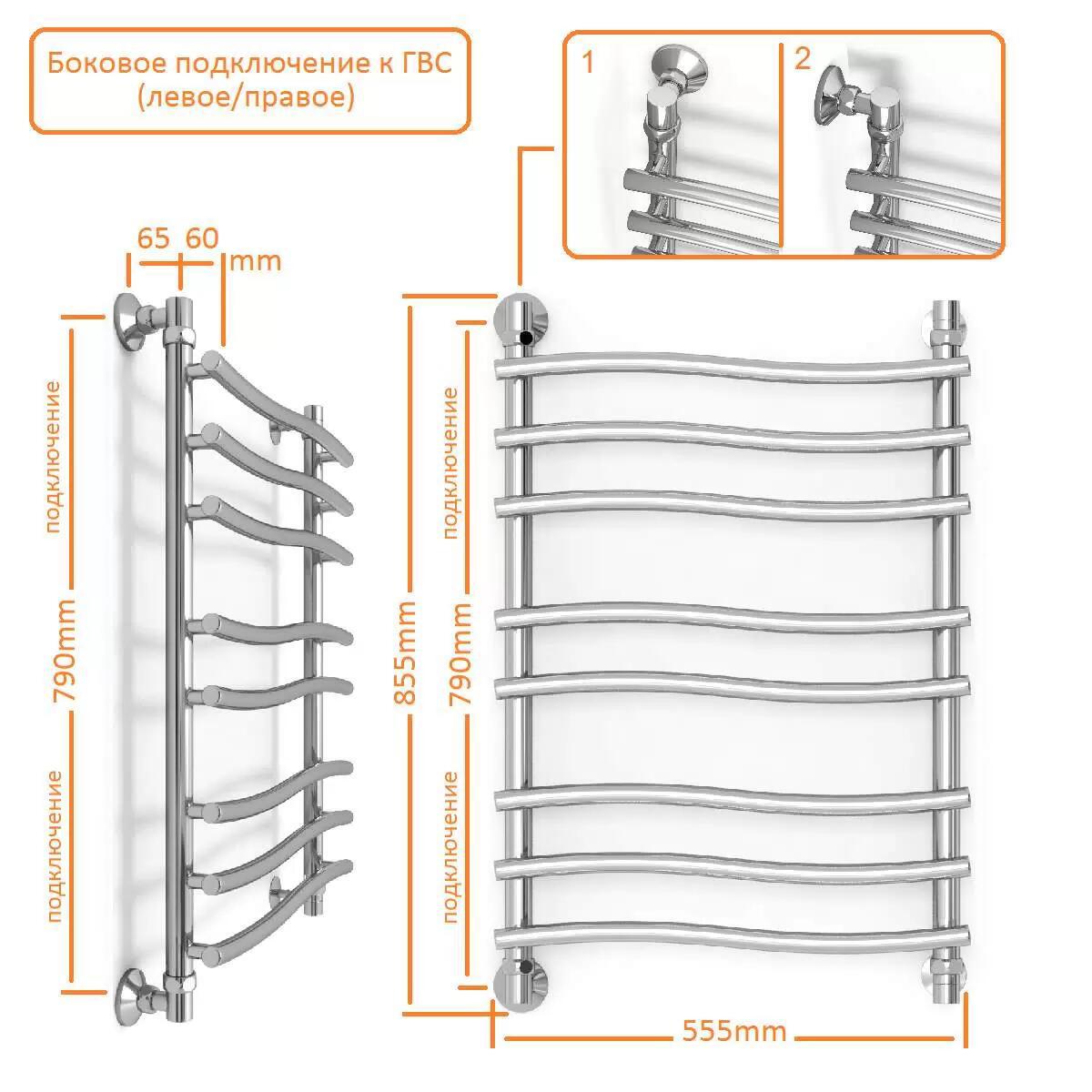 Боковое подключение к ГВС
(левое/правое)

1

2

65 60
mm

подключение
790mm
подключение

855mm

подключение
790mm
подключение

555mm