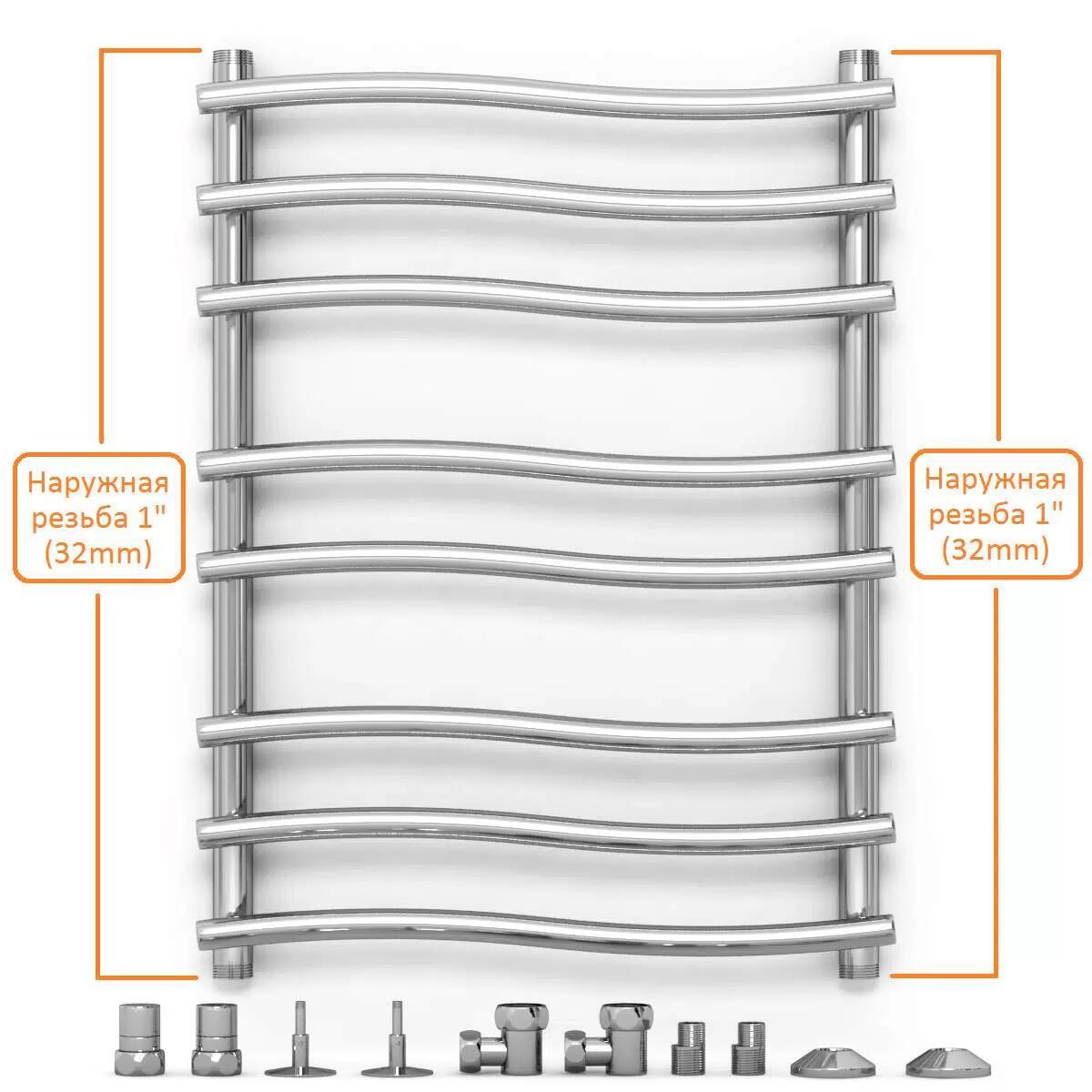 Наружная резьба 1" (32mm)

Наружная резьба 1" (32mm)