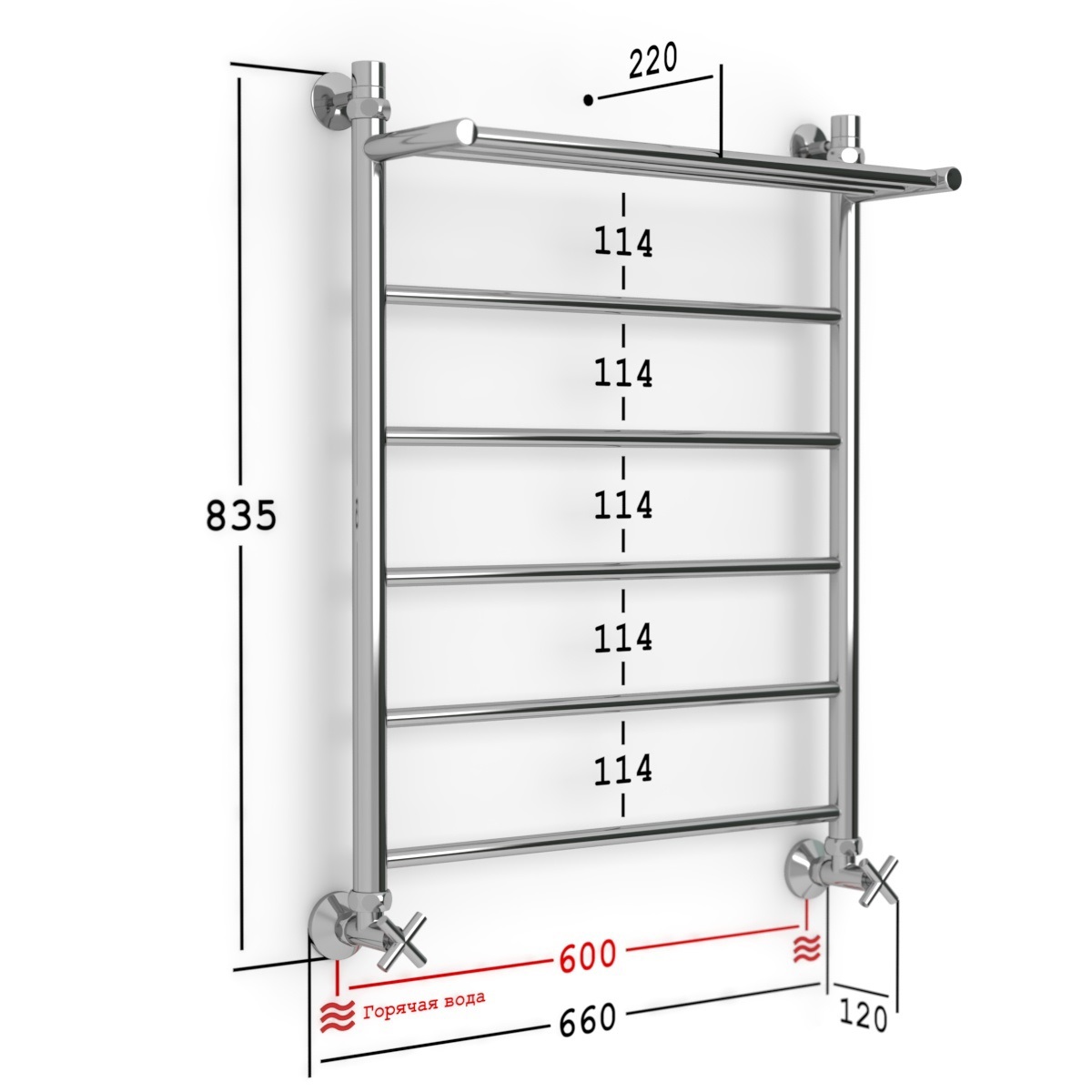 220

835

114

114

114

114

114

600

Горячая вода

660

120