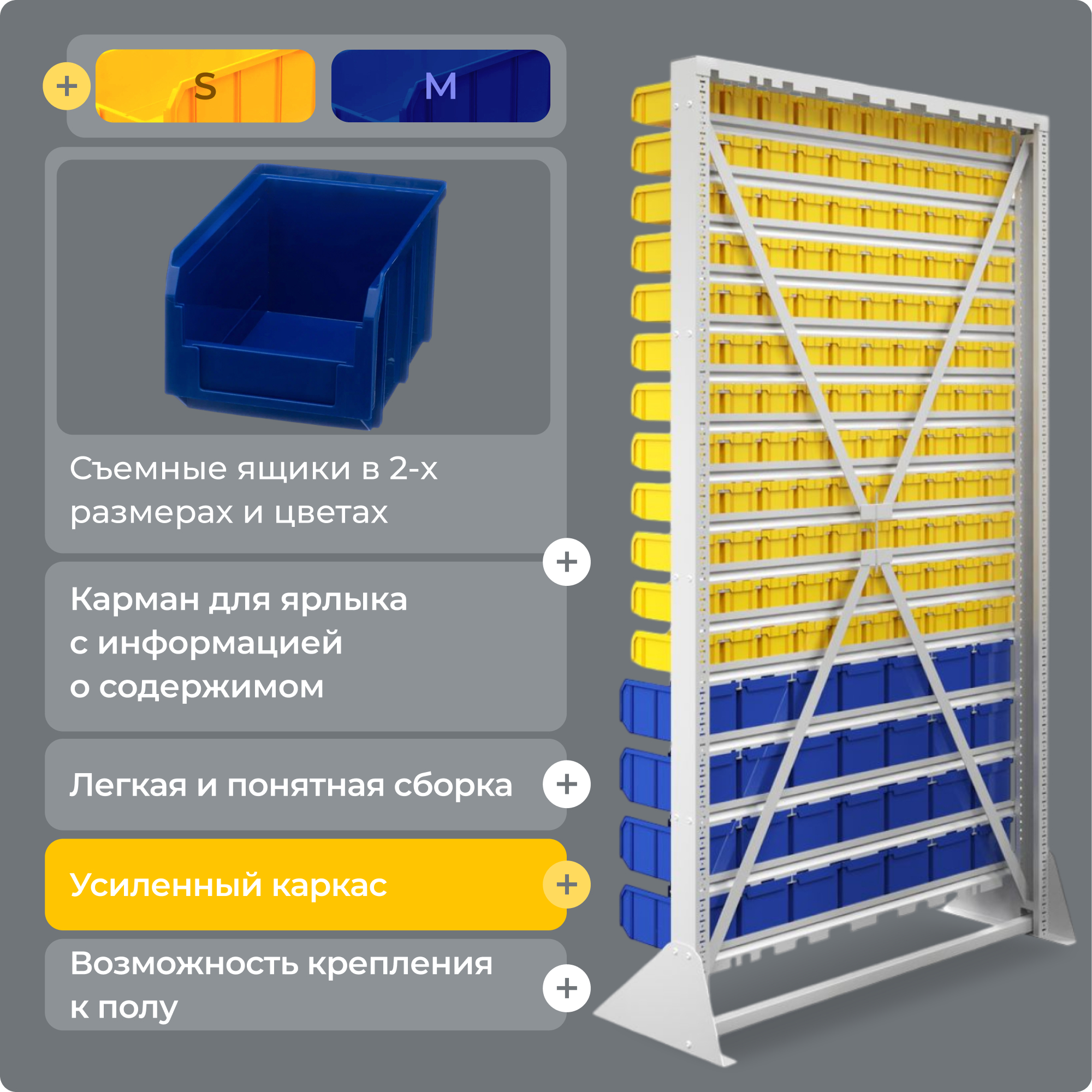 + S M

Съемные ящики в 2-х размерах и цветах

+ Карман для ярлыка с информацией о содержимом

Легкая и понятная сборка +

Усиленный каркас +

Возможность крепления к полу +