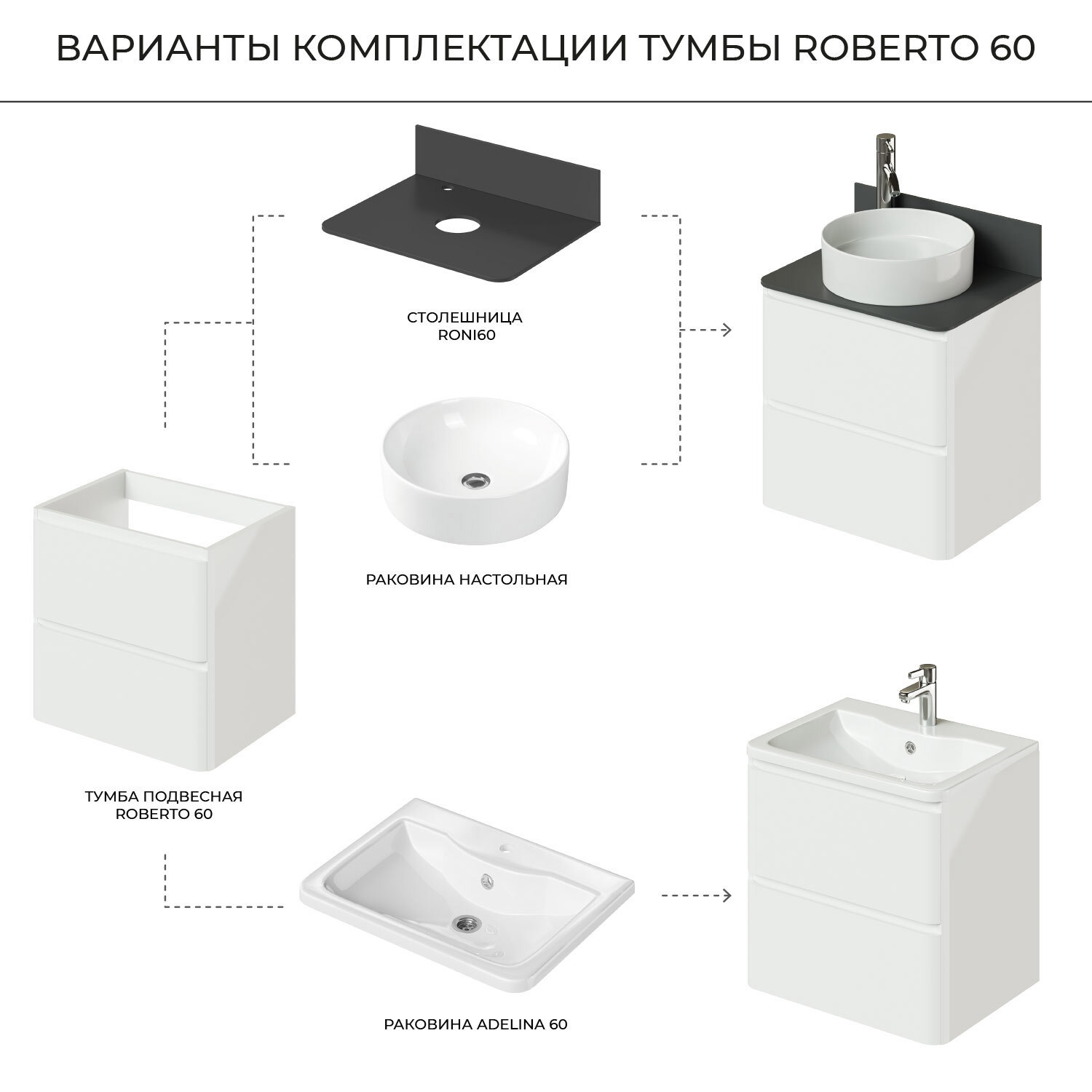 ВАРИАНТЫ КОМПЛЕКТАЦИИ ТУМБЫ ROBERTO 60

СТОЛЕШНИЦА
RONI60

РАКОВИНА НАСТОЛЬНАЯ

ТУМБА ПОДВЕСНАЯ
ROBERTO 60

РАКОВИНА ADELINA 60