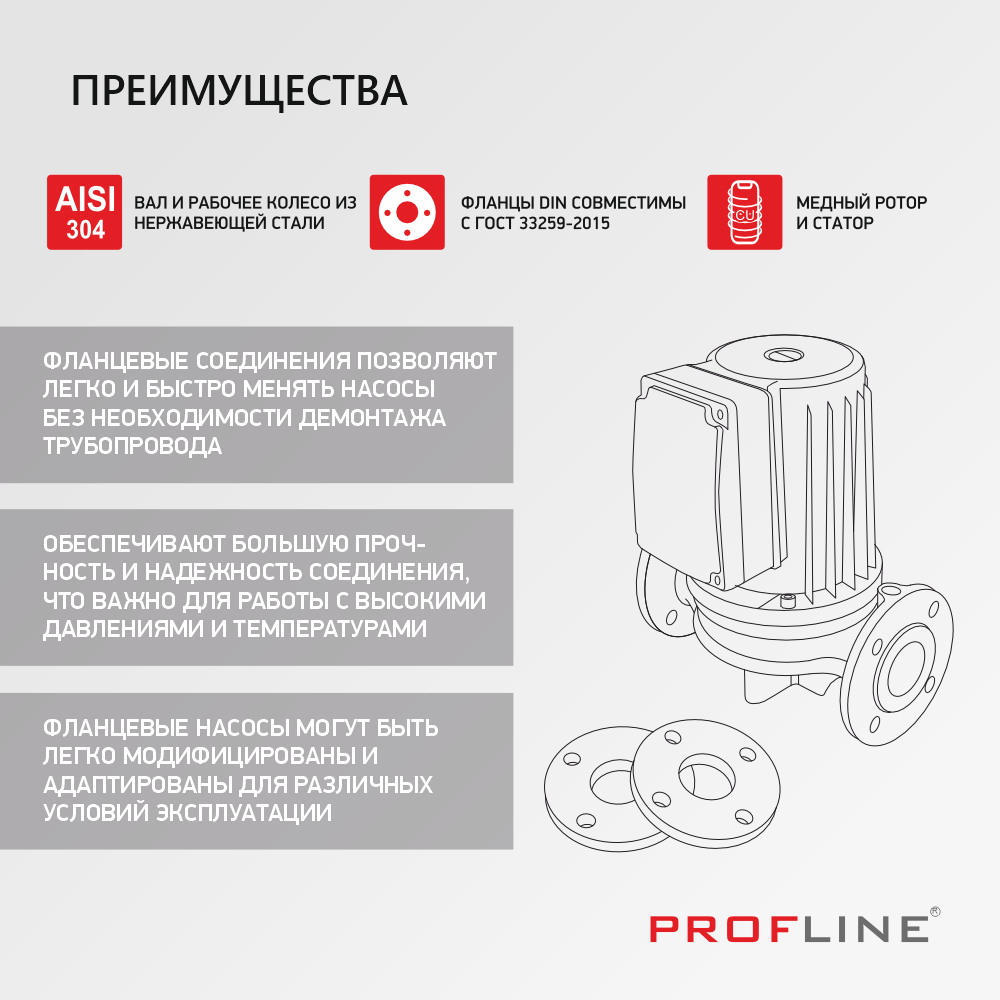 ПРЕИМУЩЕСТВА

AISI 304

ВАЛ И РАБОЧЕЕ КОЛЕСО ИЗ НЕРЖАВЕЮЩЕЙ СТАЛИ

ФЛАНЦЫ DIN СОВМЕСТИМЫ С ГОСТ 33259-2015

CU

МЕДНЫЙ РОТОР И СТАТОР

ФЛАНЦЕВЫЕ СОЕДИНЕНИЯ ПОЗВОЛЯЮТ ЛЕГКО И БЫСТРО МЕНЯТЬ НАСОСЫ БЕЗ НЕОБХОДИМОСТИ ДЕМОНТАЖА ТРУБОПРОВОДА

ОБЕСПЕЧИВАЮТ БОЛЬШУЮ ПРОЧНОСТЬ И НАДЕЖНОСТЬ СОЕДИНЕНИЯ, ЧТО ВАЖНО ДЛЯ РАБОТЫ С ВЫСОКИМИ ДАВЛЕНИЯМИ И ТЕМПЕРАТУРАМИ

ФЛАНЦЕВЫЕ НАСОСЫ МОГУТ БЫТЬ ЛЕГКО МОДИФИЦИРОВАНЫ И АДАПТИРОВАНЫ ДЛЯ РАЗЛИЧНЫХ УСЛОВИЙ ЭКСПЛУАТАЦИИ

PROFLINE®