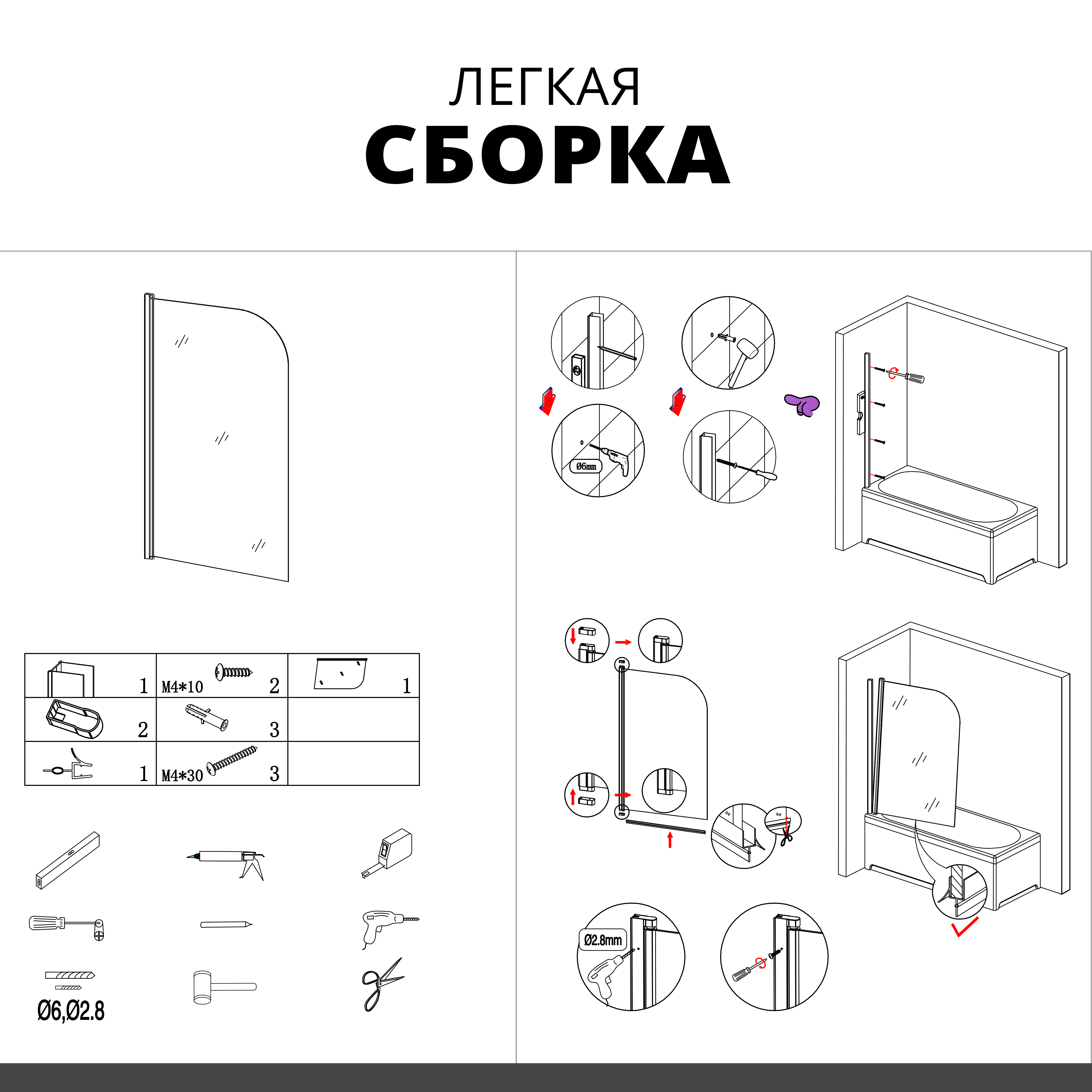 ЛЕГКАЯ
СБОРКА

|  1 | M4*10 2 | 1 |
|---|---|---|
| 2 | 3 | |
| 1 | M4*30 3 | |

Ø6,Ø2.8

Ø6mm

Ø2.8mm