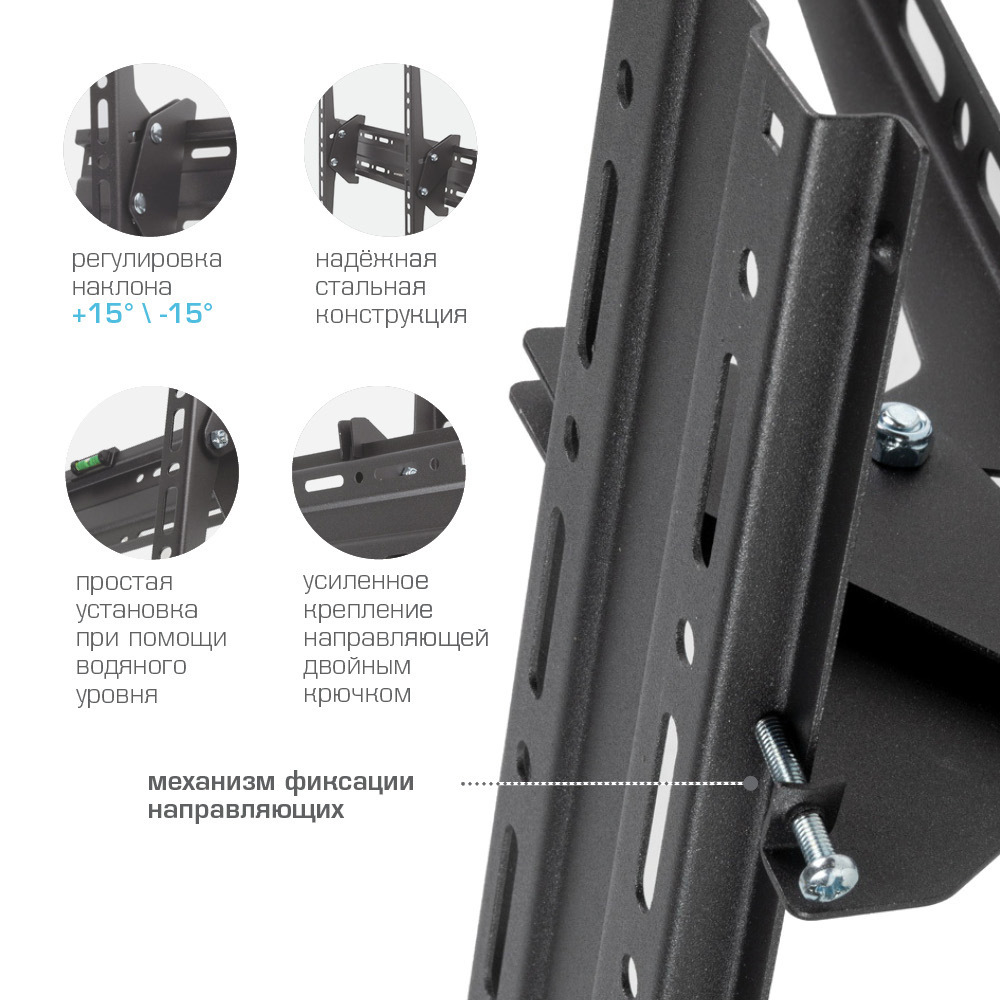 регулировка наклона +15° \ -15°

надёжная стальная конструкция

простая установка при помощи водяного уровня

усиленное крепление направляющей двойным крючком

механизм фиксации направляющих