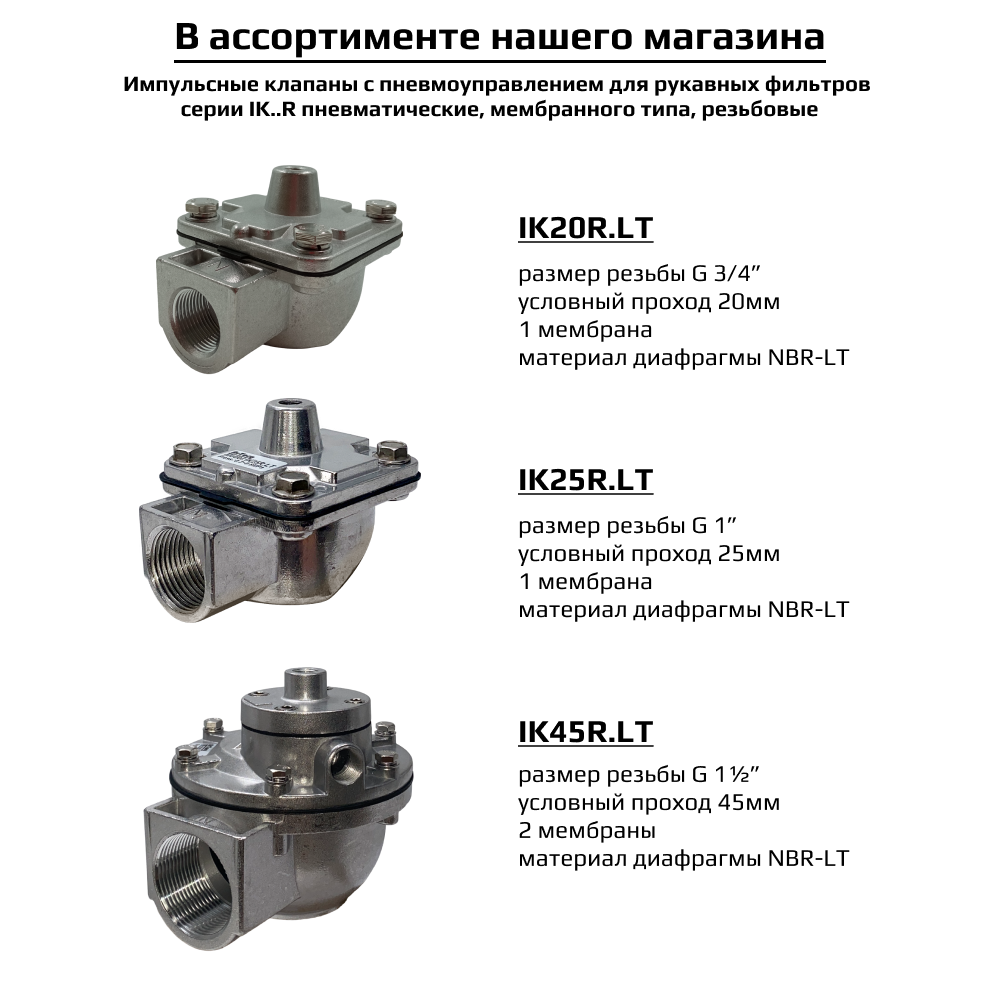 В ассортименте нашего магазина

Импульсные клапаны с пневмоуправлением для рукавных фильтров серии IK..R пневматические, мембранного типа, резьбовые

IK20R.LT

размер резьбы G 3/4”
условный проход 20мм
1 мембрана
материал диафрагмы NBR-LT

IK25R.LT

размер резьбы G 1”
условный проход 25мм
1 мембрана
материал диафрагмы NBR-LT

IK45R.LT

размер резьбы G 1½”
условный проход 45мм
2 мембраны
материал диафрагмы NBR-LT