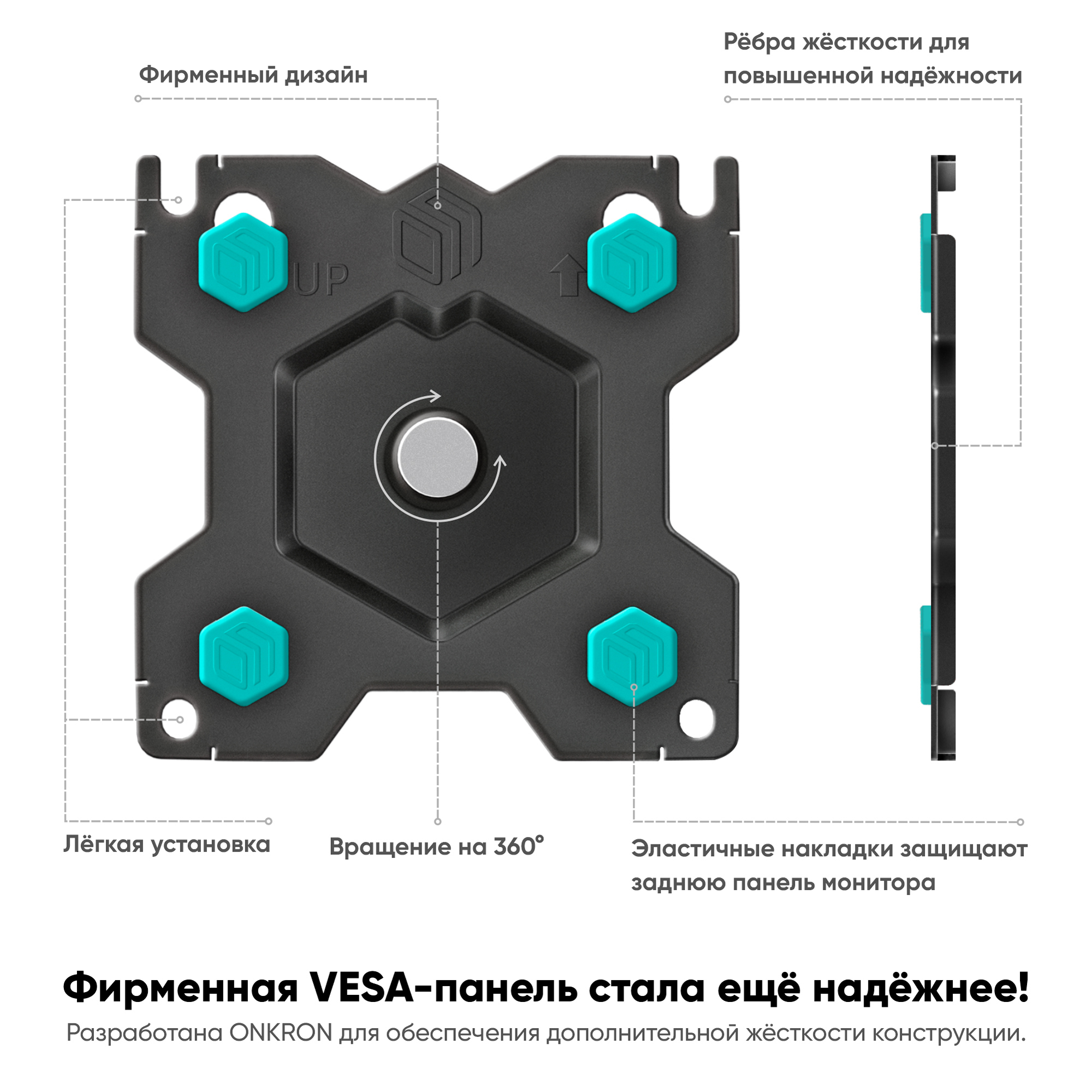 Фирменный дизайн

Рёбра жёсткости для повышенной надёжности

UP

Лёгкая установка

Вращение на 360°

Эластичные накладки защищают заднюю панель монитора

Фирменная VESA-панель стала ещё надёжнее!

Разработана ONKRON для обеспечения дополнительной жёсткости конструкции.