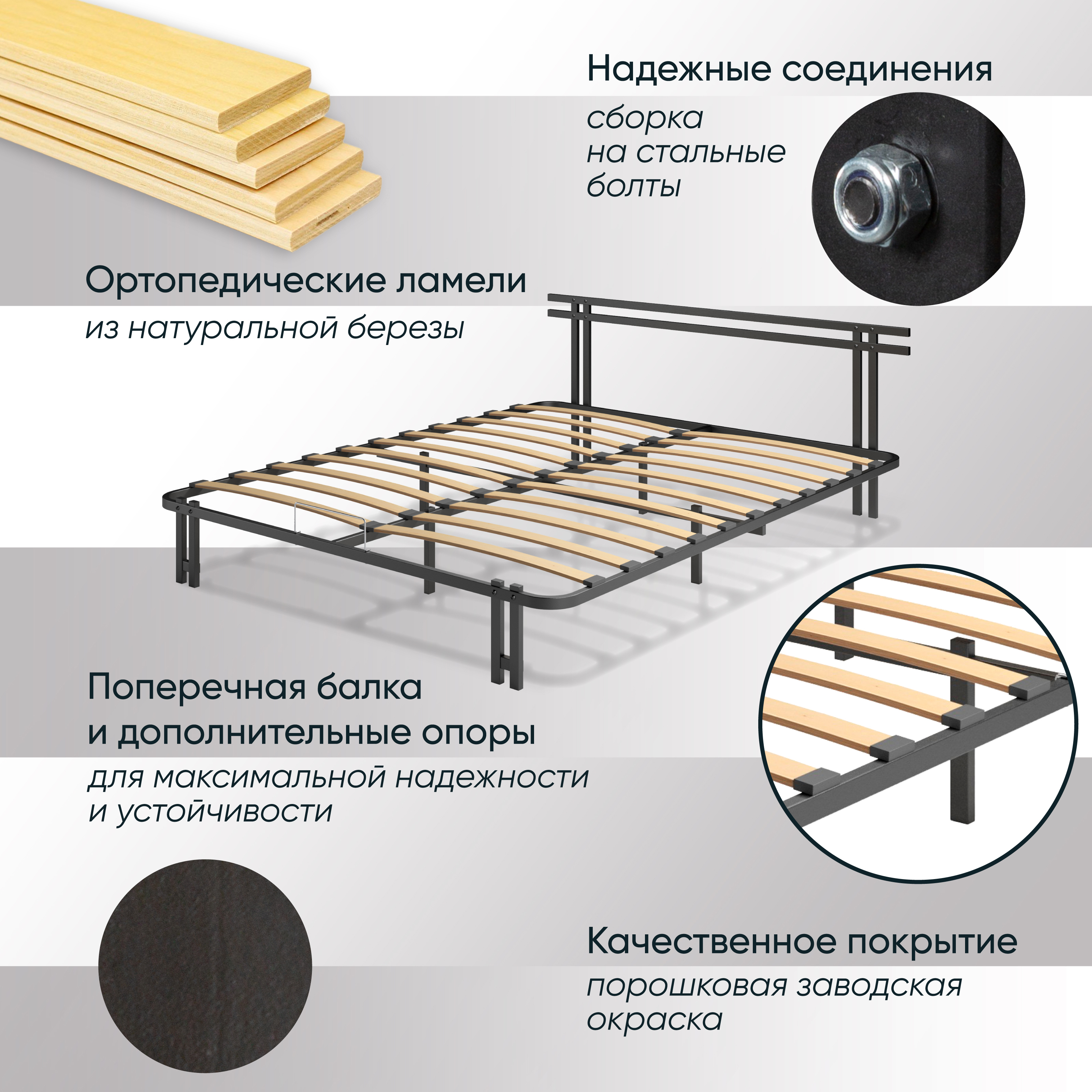 Надежные соединения

сборка
на стальные
болты

Ортопедические ламели

из натуральной березы

Поперечная балка
и дополнительные опоры

для максимальной надежности
и устойчивости

Качественное покрытие

порошковая заводская
окраска