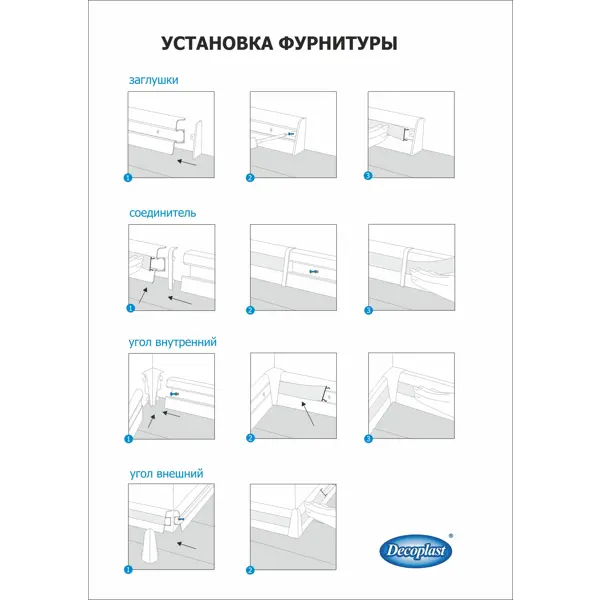 УСТАНОВКА ФУРНИТУРЫ

заглушки

1

2

3

соединитель

1

2

3

угол внутренний

1

2

3

угол внешний

1

2

Decoplast®