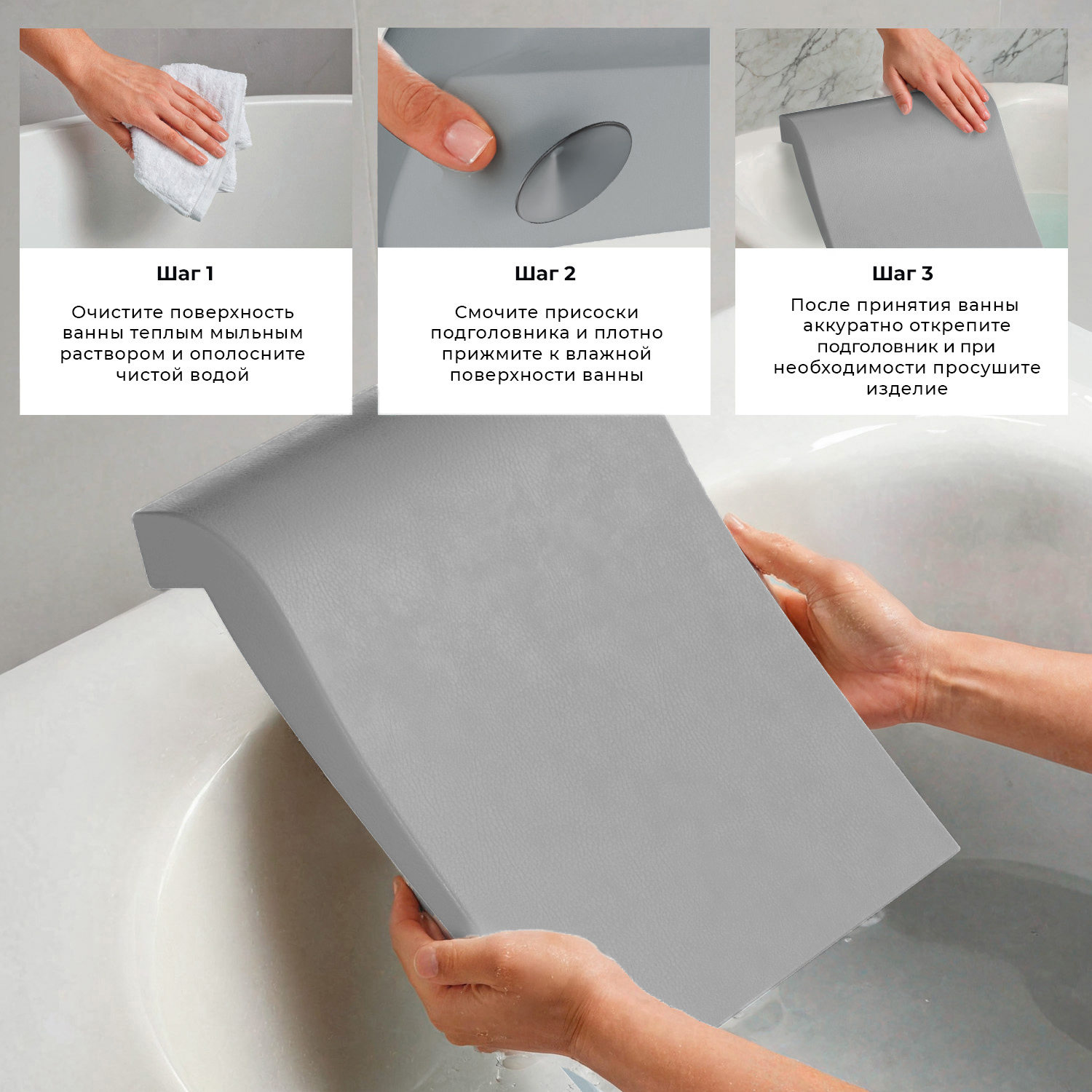 Шаг 1

Очистите поверхность ванны теплым мыльным раствором и ополосните чистой водой

Шаг 2

Смочите присоски подголовника и плотно прижмите к влажной поверхности ванны

Шаг 3

После принятия ванны аккуратно открепите подголовник и при необходимости просушите изделие