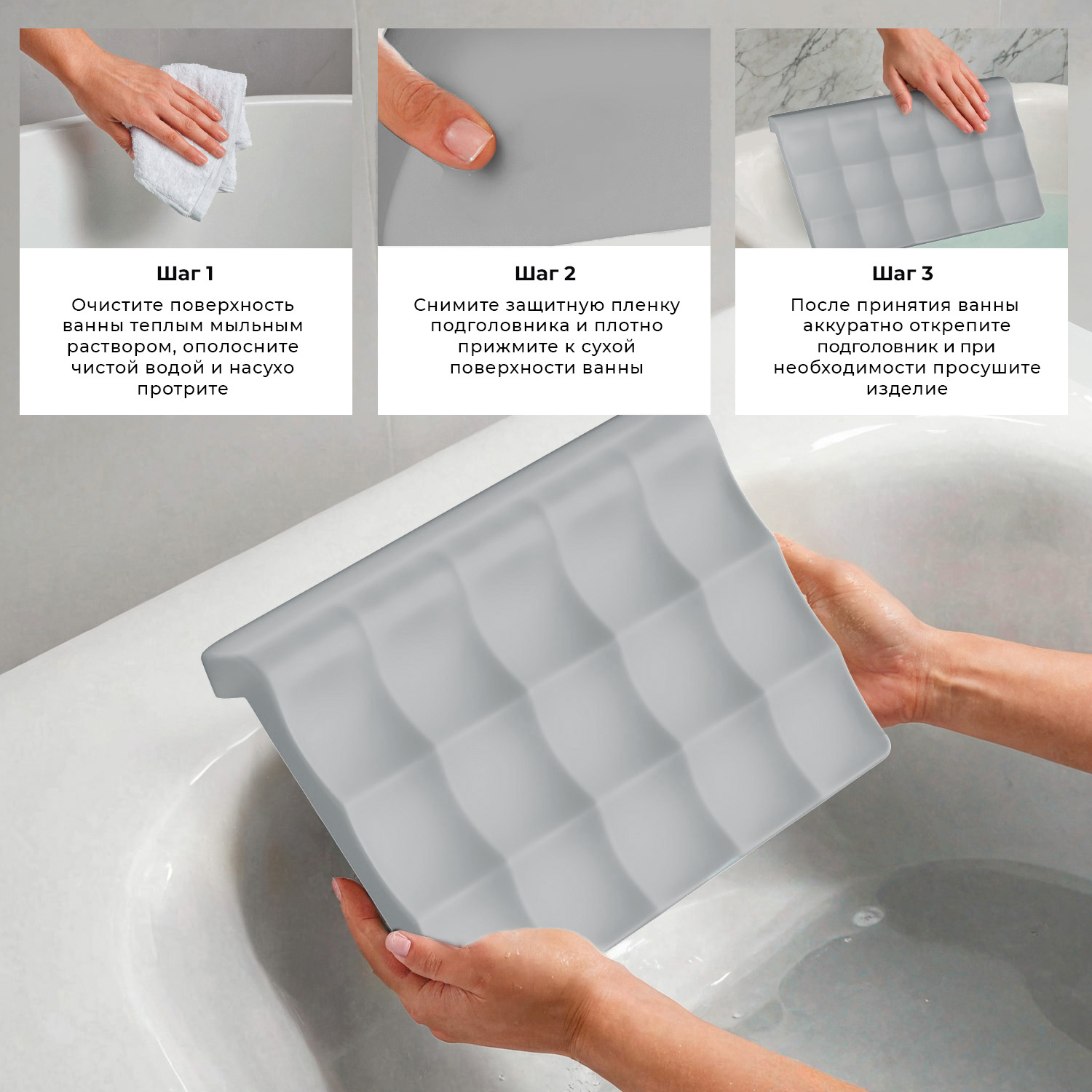 Шаг 1

Очистите поверхность ванны теплым мыльным раствором, ополосните чистой водой и насухо протрите

Шаг 2

Снимите защитную пленку подголовника и плотно прижмите к сухой поверхности ванны

Шаг 3

После принятия ванны аккуратно открепите подголовник и при необходимости просушите изделие