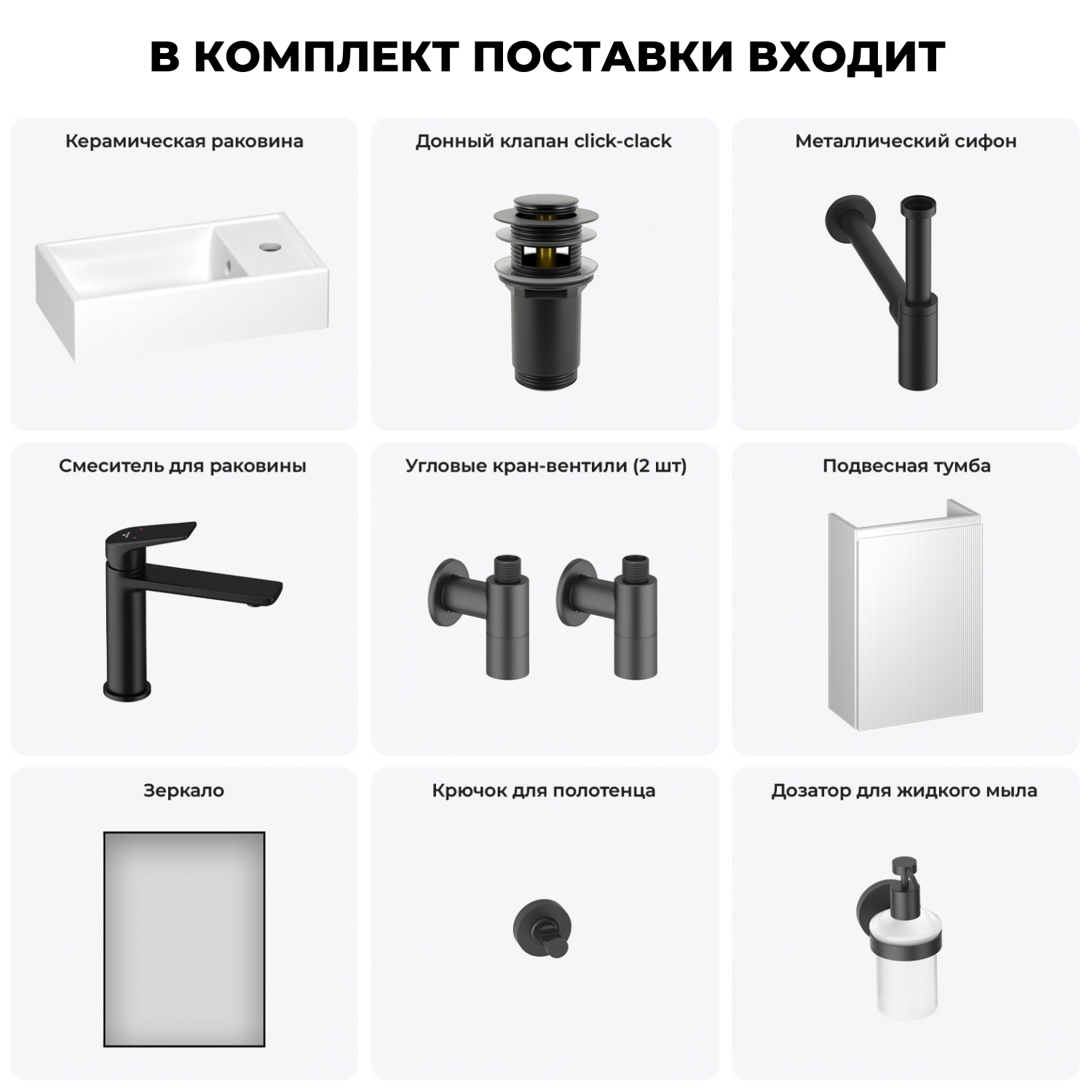 В КОМПЛЕКТ ПОСТАВКИ ВХОДИТ

Керамическая раковина

Донный клапан click-clack

Металлический сифон

Смеситель для раковины

Угловые кран-вентили (2 шт)

Подвесная тумба

Зеркало

Крючок для полотенца

Дозатор для жидкого мыла