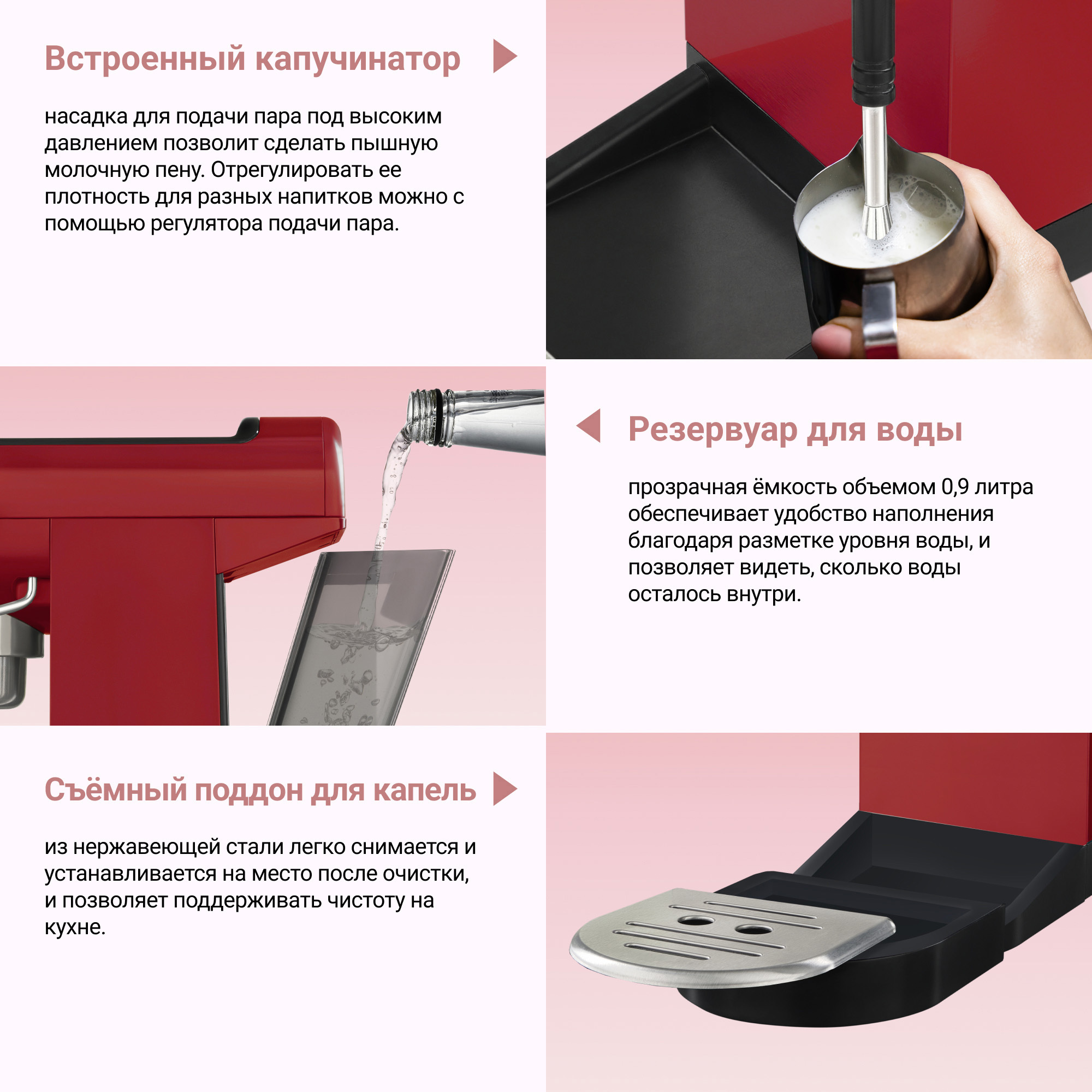 Встроенный капучинатор

насадка для подачи пара под высоким давлением позволит сделать пышную молочную пену. Отрегулировать ее плотность для разных напитков можно с помощью регулятора подачи пара.

Резервуар для воды

прозрачная ёмкость объемом 0,9 литра обеспечивает удобство наполнения благодаря разметке уровня воды, и позволяет видеть, сколько воды осталось внутри.

Съёмный поддон для капель

из нержавеющей стали легко снимается и устанавливается на место после очистки, и позволяет поддерживать чистоту на кухне.