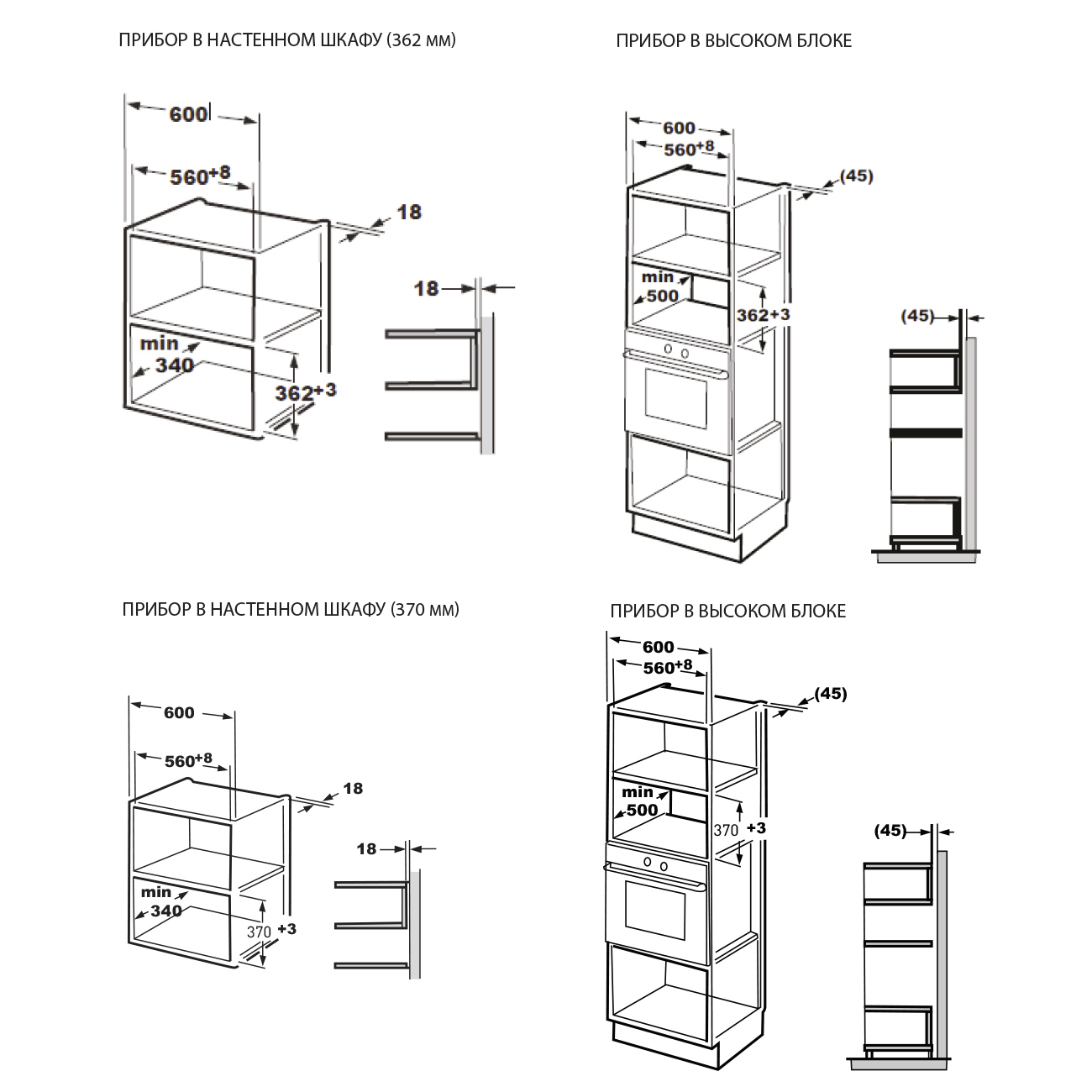 ПРИБОР В НАСТЕННОМ ШКАФУ (362 мм)

600

$560^{+8}$

18

18

min 340

$362^{+3}$

ПРИБОР В ВЫСОКОМ БЛОКЕ

600

$560^{+8}$

(45)

min 500

$362^{+3}$

(45)

ПРИБОР В НАСТЕННОМ ШКАФУ (370 мм)

600

$560^{+8}$

18

18

min 340

370 +3

ПРИБОР В ВЫСОКОМ БЛОКЕ

600

$560^{+8}$

(45)

min 500

370 +3

(45)