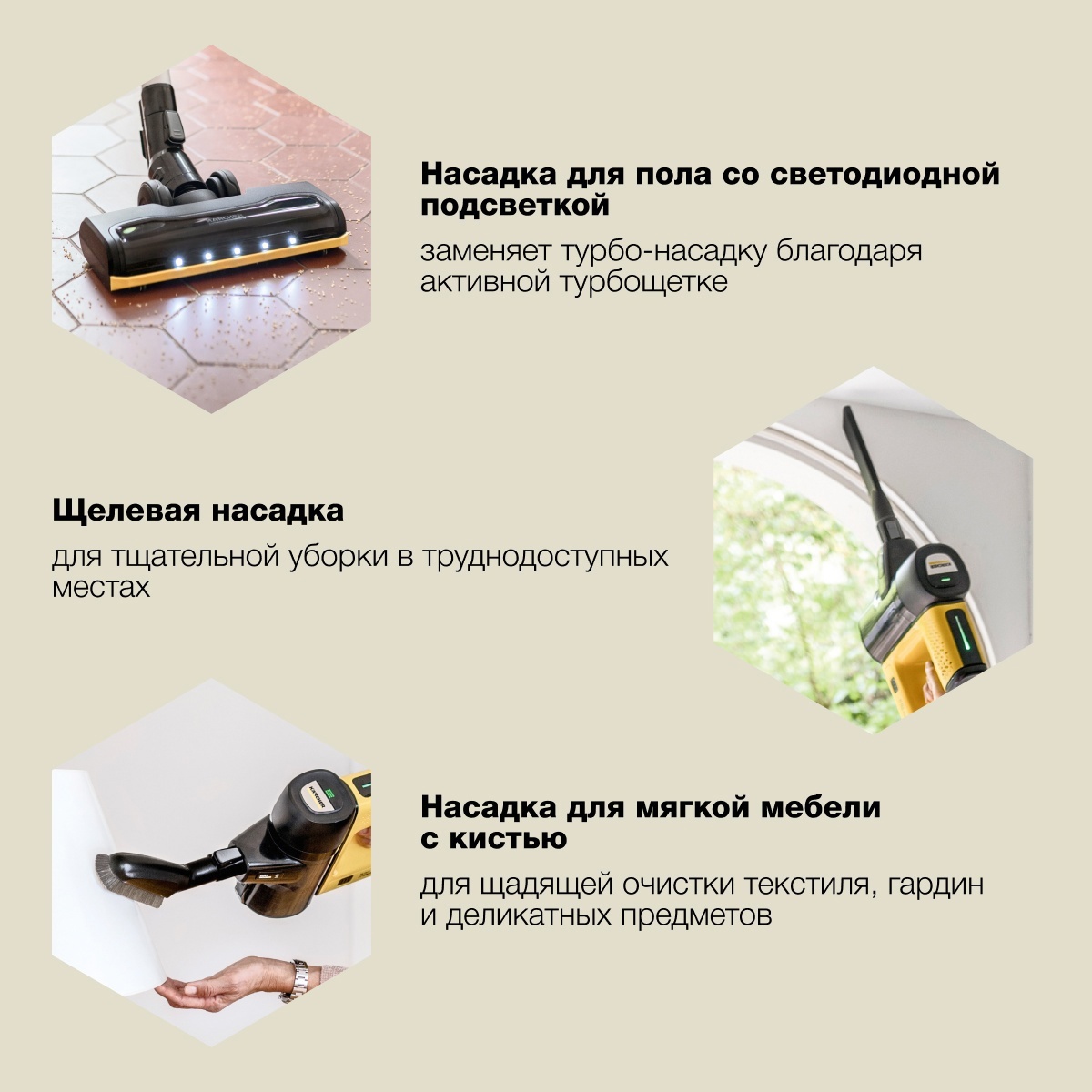 Насадка для пола со светодиодной подсветкой

заменяет турбо-насадку благодаря активной турбощетке

Щелевая насадка

для тщательной уборки в труднодоступных местах

Насадка для мягкой мебели с кистью

для щадящей очистки текстиля, гардин и деликатных предметов