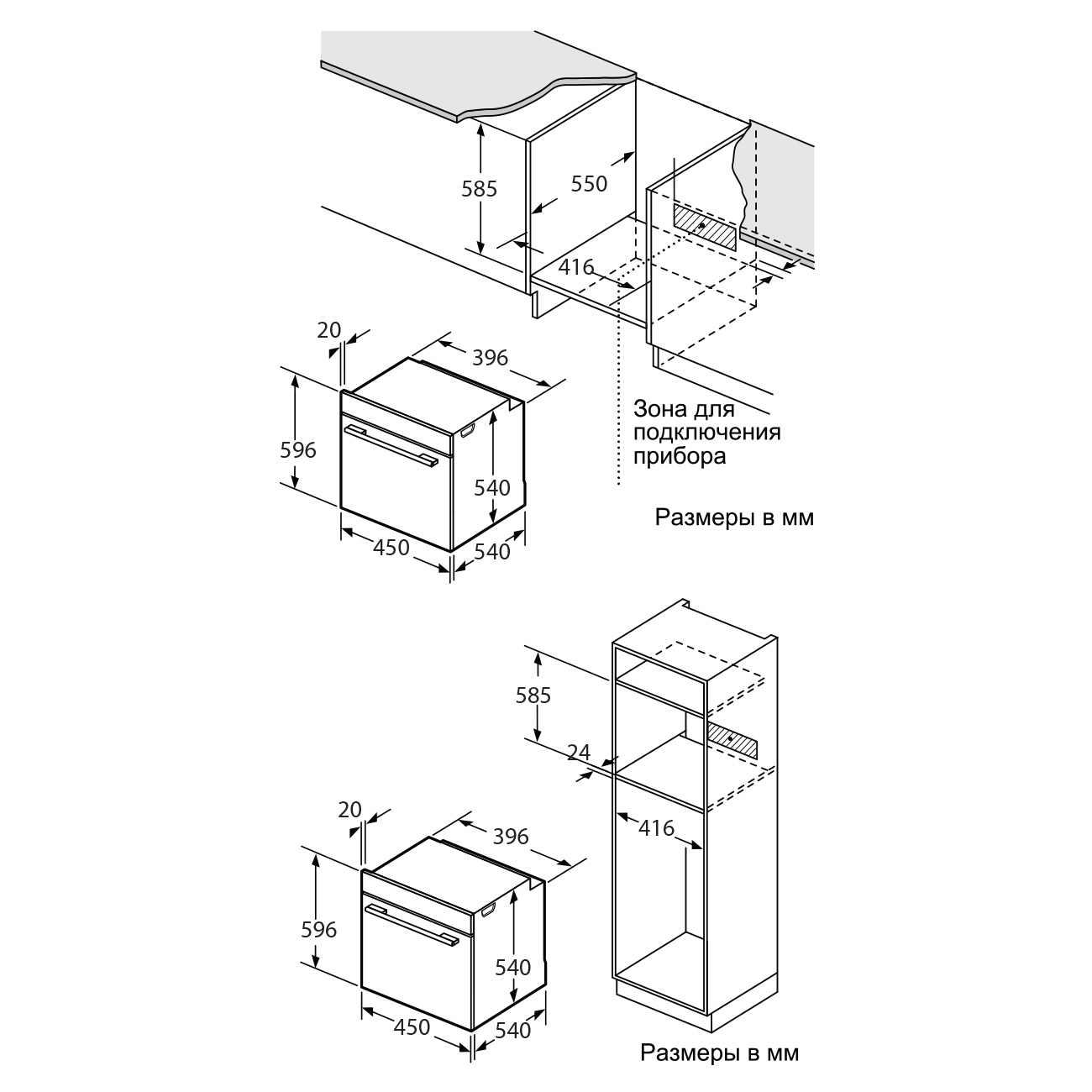 585
550
416
20
396
596
540
450
540
Зона для подключения прибора

Размеры в мм

585
24
416
20
396
596
540
450
540

Размеры в мм