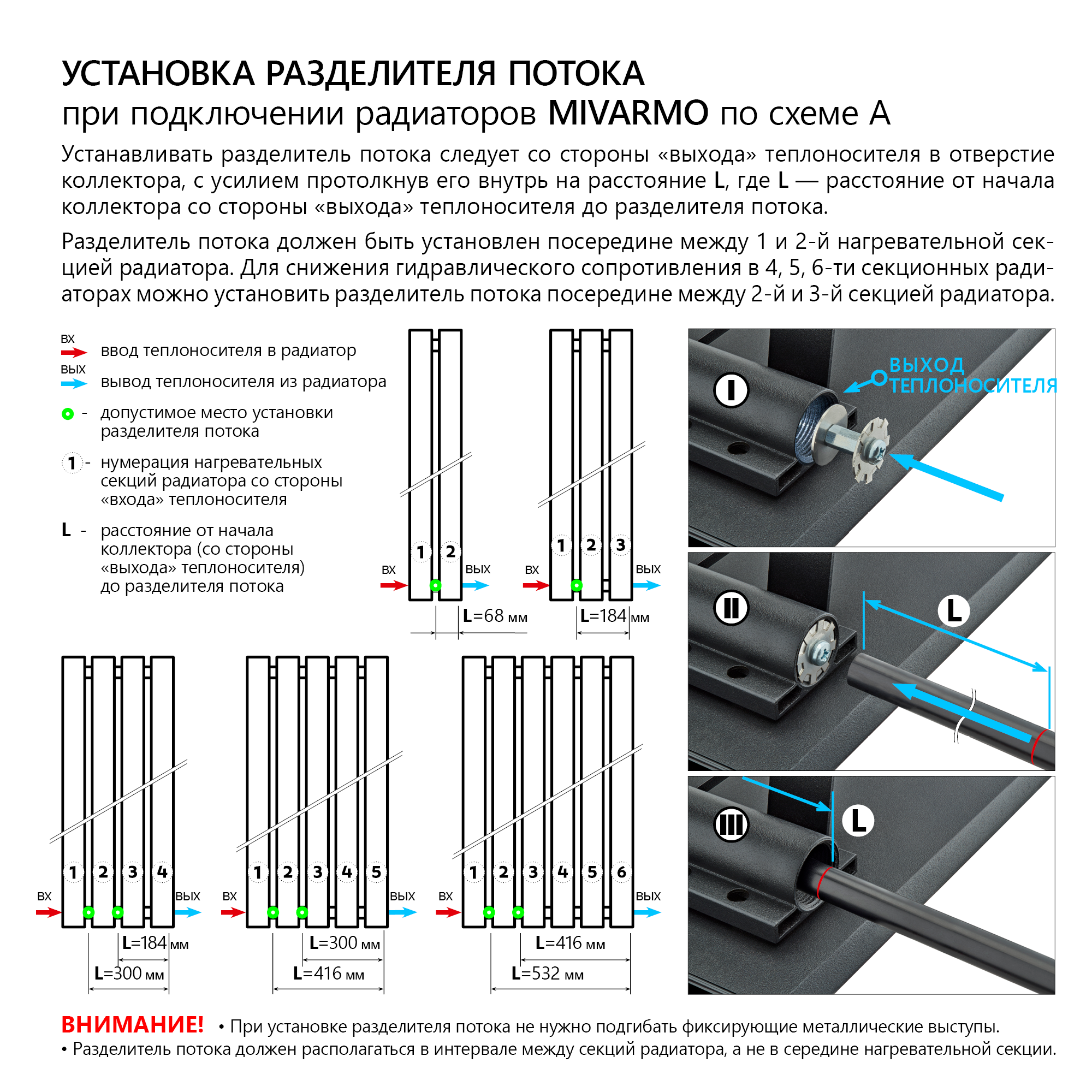 УСТАНОВКА РАЗДЕЛИТЕЛЯ ПОТОКА
при подключении радиаторов MIVARMO по схеме А

Устанавливать разделитель потока следует со стороны «выхода» теплоносителя в отверстие коллектора, с усилием протолкнув его внутрь на расстояние L, где L — расстояние от начала коллектора со стороны «выхода» теплоносителя до разделителя потока.

Разделитель потока должен быть установлен посередине между 1 и 2-й нагревательной секцией радиатора. Для снижения гидравлического сопротивления в 4, 5, 6-ти секционных радиаторах можно установить разделитель потока посередине между 2-й и 3-й секцией радиатора.

ВХ ввод теплоносителя в радиатор
ВЫХ вывод теплоносителя из радиатора
- допустимое место установки разделителя потока
1 - нумерация нагревательных секций радиатора со стороны «входа» теплоносителя
L - расстояние от начала коллектора (со стороны «выхода» теплоносителя) до разделителя потока

1 2 ВХ ВЫХ L=68 мм
1 2 3 ВХ ВЫХ L=184 мм

1 2 3 4 ВХ ВЫХ L=184 мм L=300 мм
1 2 3 4 5 ВХ ВЫХ L=300 мм L=416 мм
1 2 3 4 5 6 ВХ ВЫХ L=416 мм L=532 мм

I ВЫХОД ТЕПЛОНОСИТЕЛЯ
II L
III L

ВНИМАНИЕ! • При установке разделителя потока не нужно подгибать фиксирующие металлические выступы.
• Разделитель потока должен располагаться в интервале между секций радиатора, а не в середине нагревательной секции.