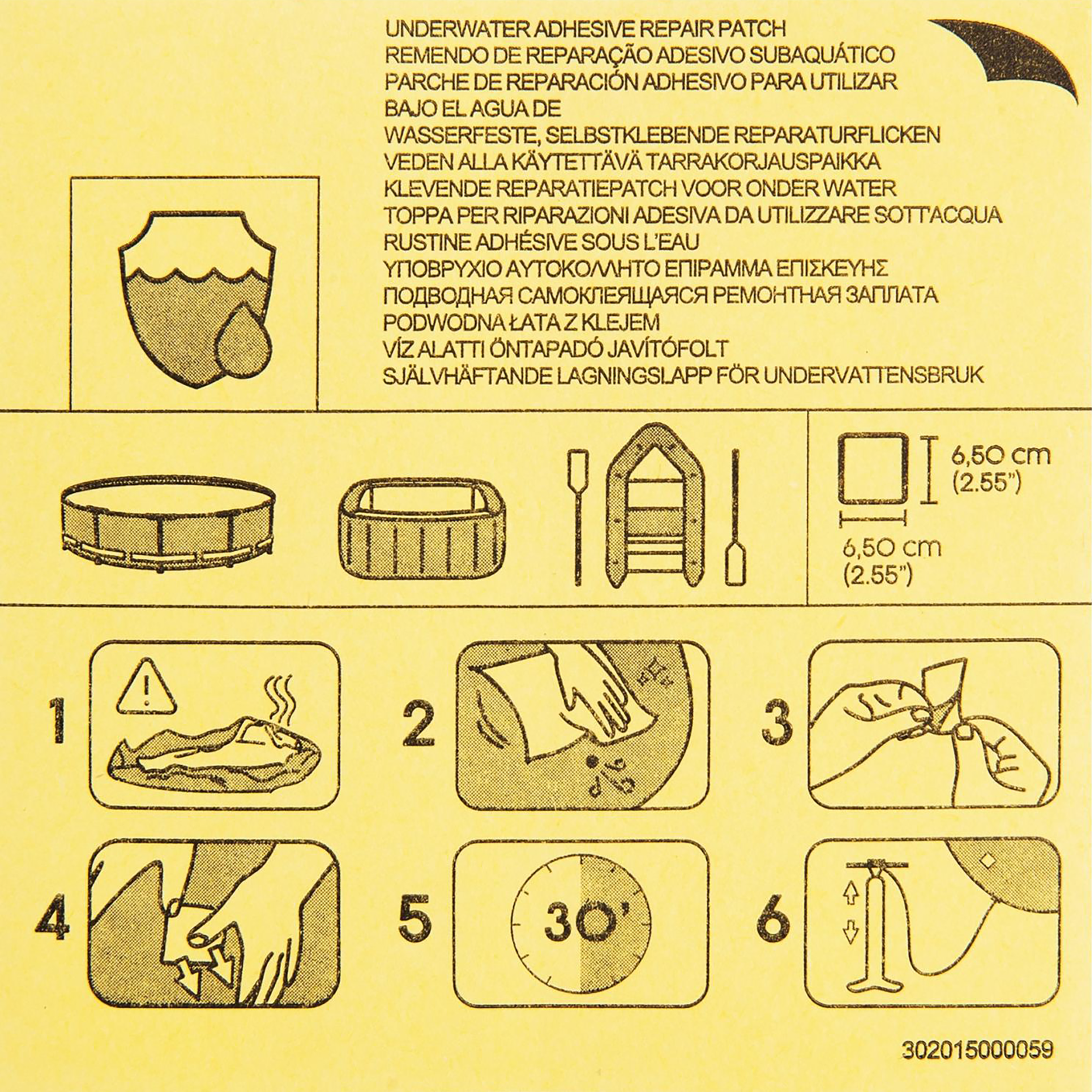 UNDERWATER ADHESIVE REPAIR PATCH
REMENDO DE REPARAÇÃO ADESIVO SUBAQUÁTICO
PARCHE DE REPARACIÓN ADHESIVO PARA UTILIZAR BAJO EL AGUA DE
WASSERFESTE, SELBSTKLEBENDE REPARATURFLICKEN
VEDEN ALLA KÄYTETTÄVÄ TARRAKORJAUSPAIKKA
KLEVENDE REPARATIEPATCH VOOR ONDER WATER
TOPPA PER RIPARAZIONI ADESIVA DA UTILIZZARE SOTT'ACQUA
RUSTINE ADHÉSIVE SOUS L'EAU
ΥΠΟΒΡΥΧΙΟ ΑΥΤΟΚΟΛΛΗΤΟ ΕΠΙΡΑΜΜΑ ΕΠΙΣΚΕΥΗΣ
ПОДВОДНАЯ САМОКЛЕЯЩАЯСЯ РЕМОНТНАЯ ЗАПЛАТА
PODWODNA ŁATA Z KLEJEM
VÍZ ALATTI ÖNTAPADÓ JAVÍTÓFOLT
SJÄLVHÄFTANDE LAGNINGSLAPP FÖR UNDERVATTENSBRUK

6,50 cm
(2.55")
6,50 cm
(2.55")

1
2
3
4
5
30'
6

302015000059