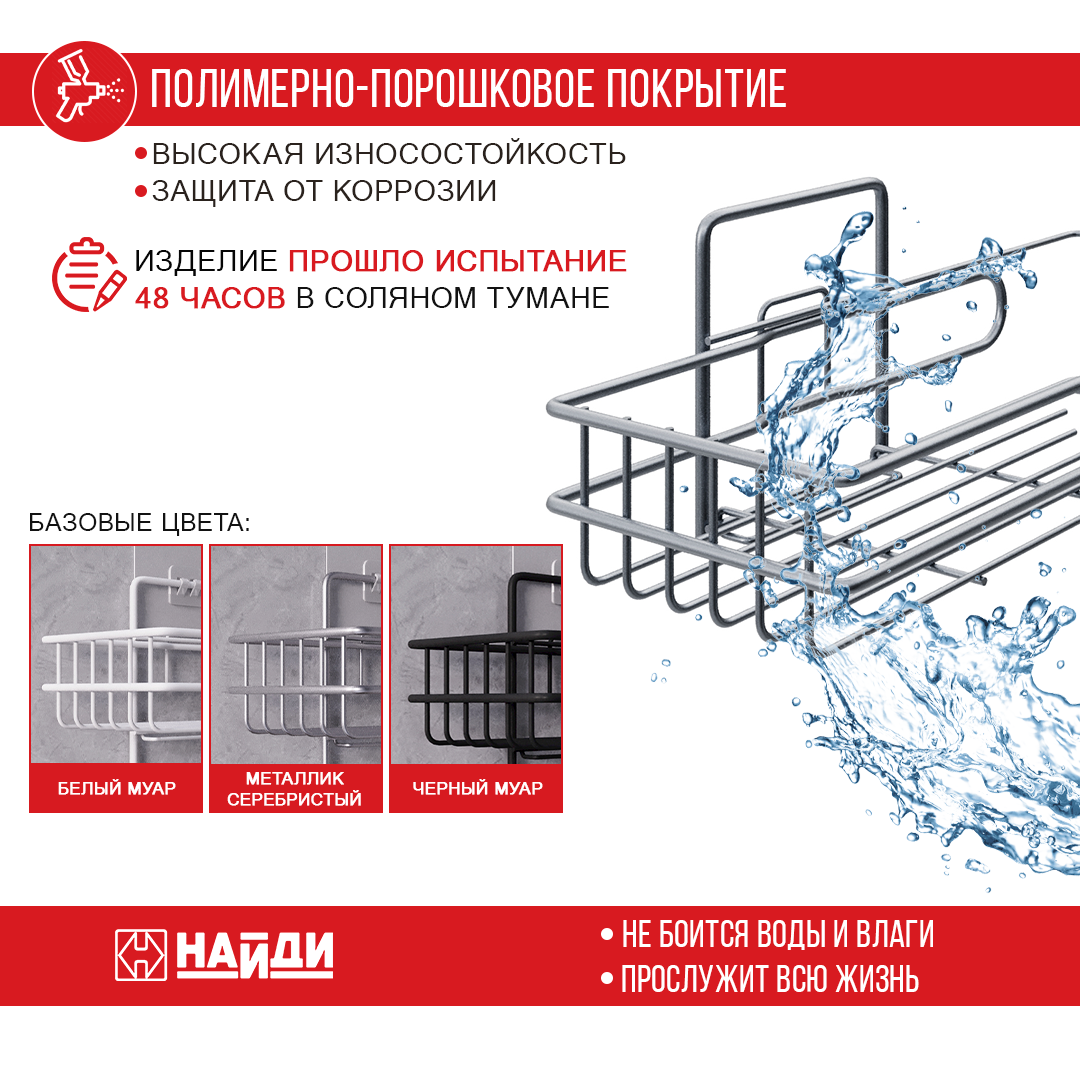 ПОЛИМЕРНО-ПОРОШКОВОЕ ПОКРЫТИЕ

• ВЫСОКАЯ ИЗНОСОСТОЙКОСТЬ
• ЗАЩИТА ОТ КОРРОЗИИ

ИЗДЕЛИЕ ПРОШЛО ИСПЫТАНИЕ 48 ЧАСОВ В СОЛЯНОМ ТУМАНЕ

БАЗОВЫЕ ЦВЕТА:

БЕЛЫЙ МУАР

МЕТАЛЛИК СЕРЕБРИСТЫЙ

ЧЕРНЫЙ МУАР

НАЙДИ

• НЕ БОИТСЯ ВОДЫ И ВЛАГИ
• ПРОСЛУЖИТ ВСЮ ЖИЗНЬ