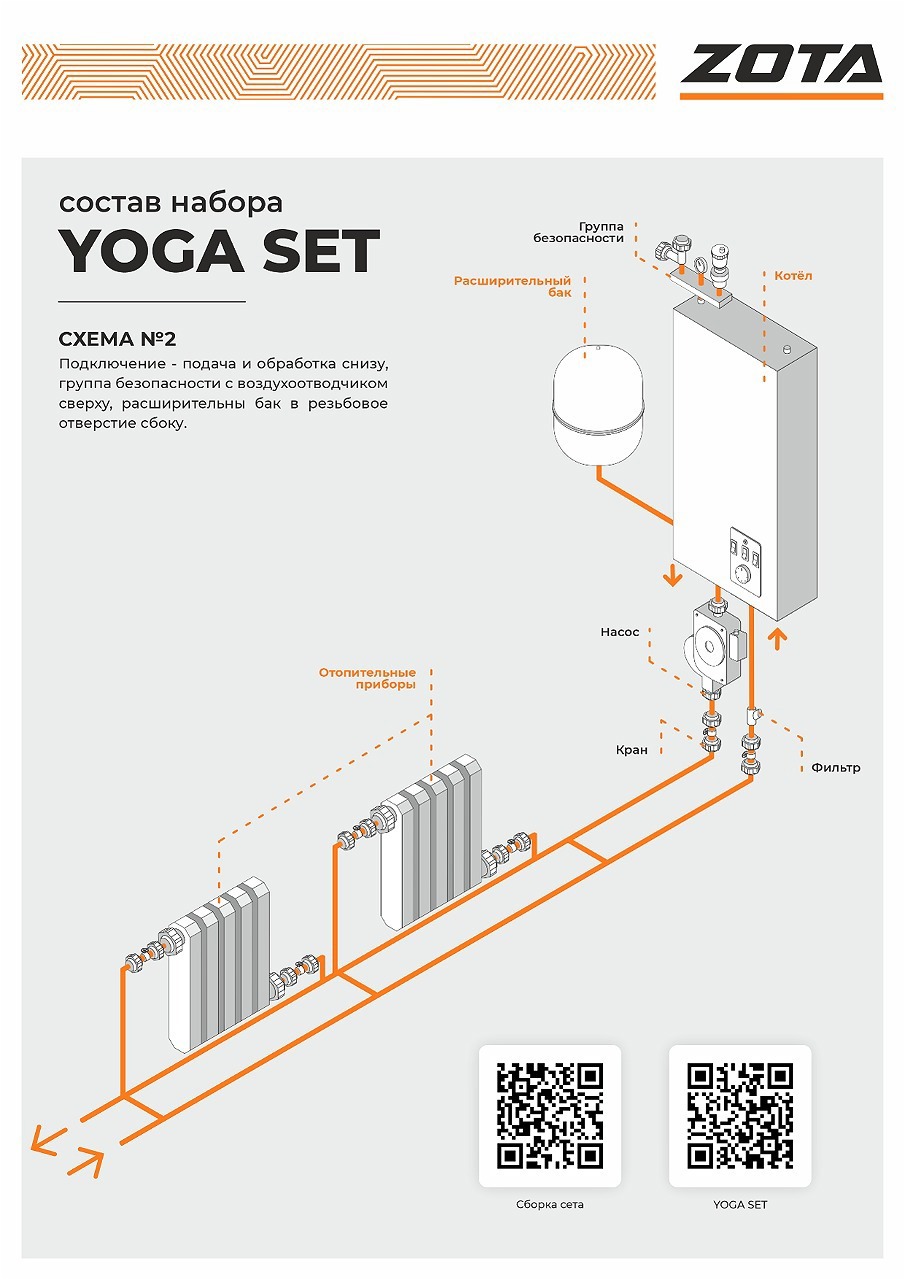 ZOTA

состав набора
YOGA SET

СХЕМА №2
Подключение - подача и обработка снизу, группа безопасности с воздухоотводчиком сверху, расширительны бак в резьбовое отверстие сбоку.

Группа безопасности

Расширительный бак

Котёл

Насос

Отопительные приборы

Кран

Фильтр

Сборка сета

YOGA SET