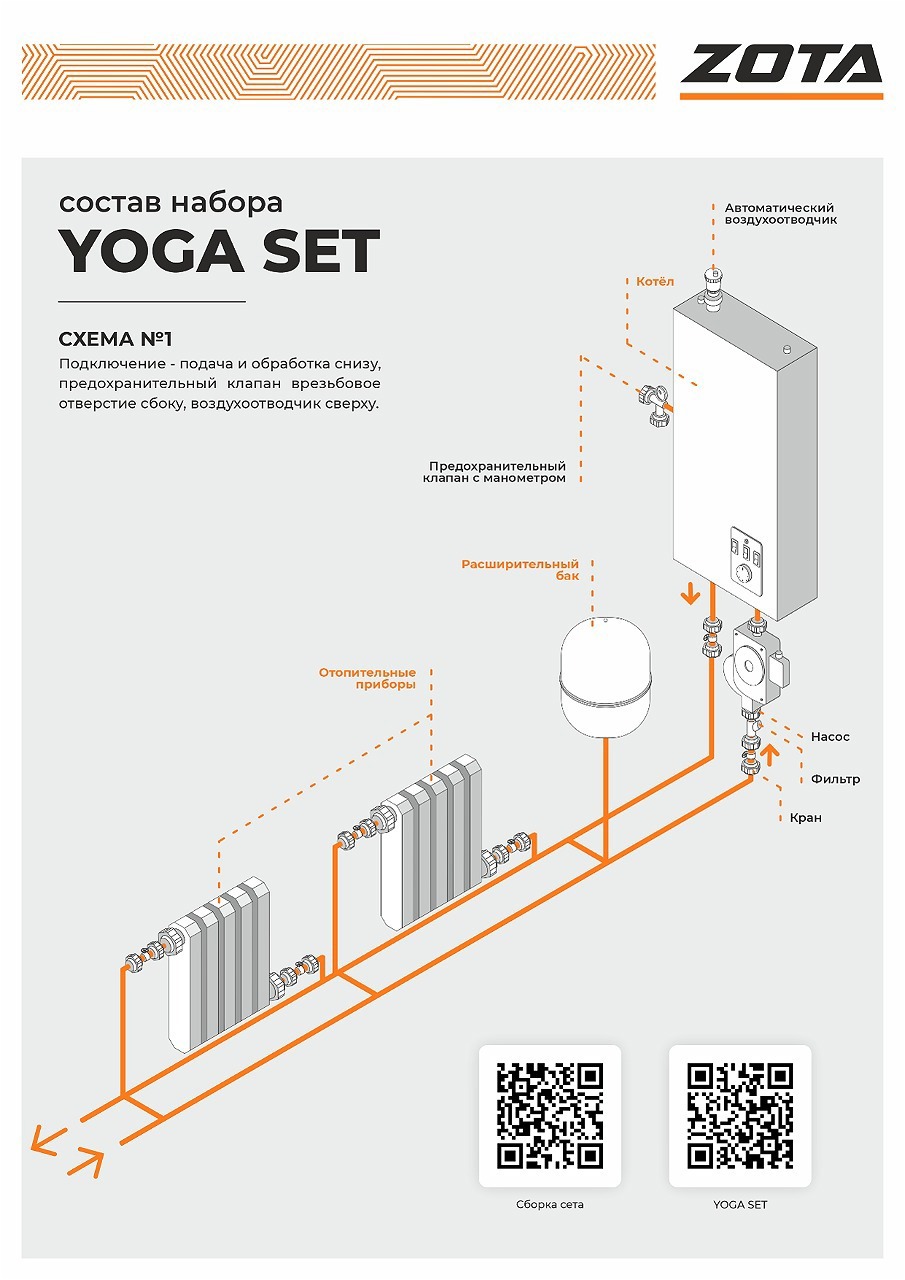 ZOTA

состав набора
YOGA SET

СХЕМА №1
Подключение - подача и обработка снизу, предохранительный клапан врезьбовое отверстие сбоку, воздухоотводчик сверху.

Автоматический воздухоотводчик

Котёл

Предохранительный клапан с манометром

Расширительный бак

Отопительные приборы

Насос

Фильтр

Кран

Сборка сета

YOGA SET