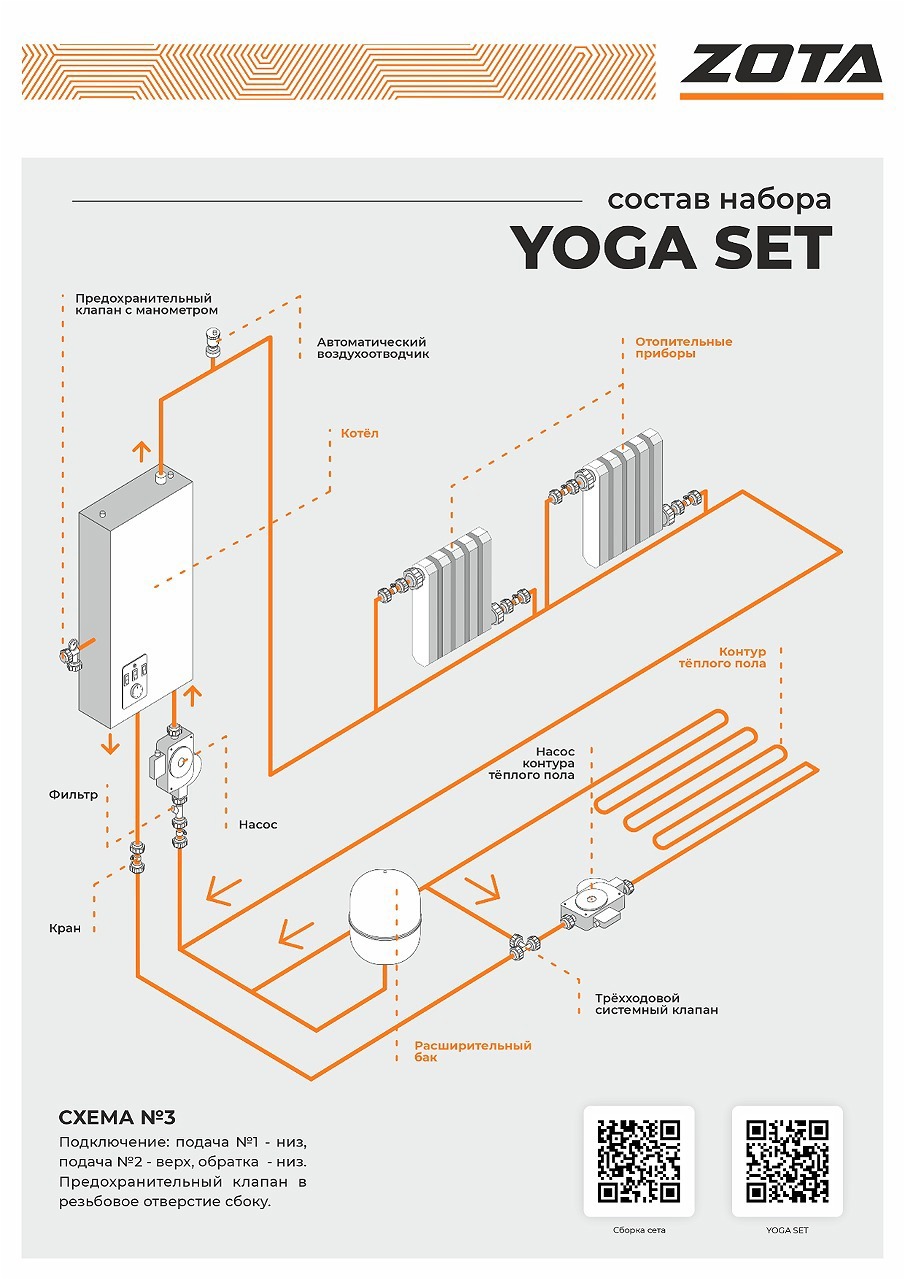 ZOTA

состав набора
YOGA SET

Предохранительный клапан с манометром

Автоматический воздухоотводчик

Отопительные приборы

Котёл

Контур тёплого пола

Насос контура тёплого пола

Фильтр

Насос

Кран

Трёхходовой системный клапан

Расширительный бак

СХЕМА №3
Подключение: подача №1 - низ, подача №2 - верх, обратка - низ. Предохранительный клапан в резьбовое отверстие сбоку.

Сборка сета

YOGA SET