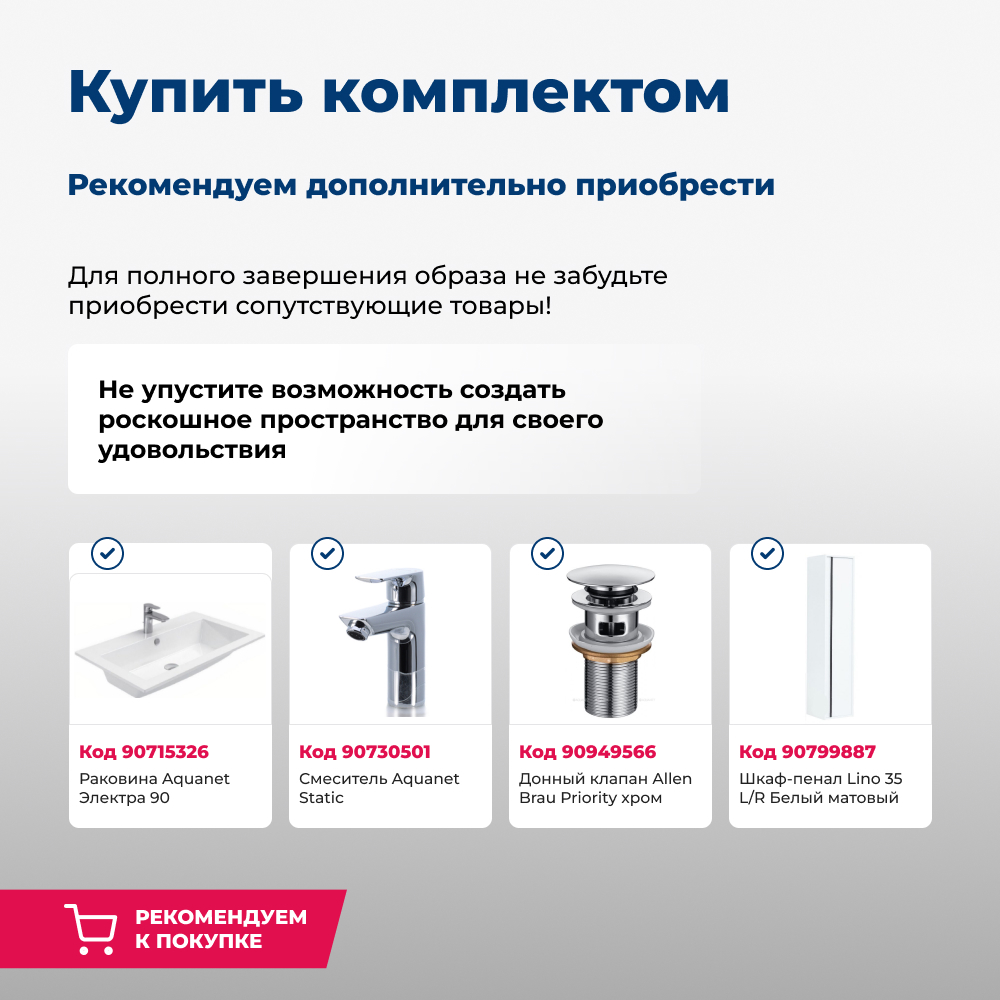 Купить комплектом

Рекомендуем дополнительно приобрести

Для полного завершения образа не забудьте приобрести сопутствующие товары!

Не упустите возможность создать роскошное пространство для своего удовольствия

Код 90715326
Раковина Aquanet Электра 90

Код 90730501
Смеситель Aquanet Static

Код 90949566
Донный клапан Allen Brau Priority хром

Код 90799887
Шкаф-пенал Lino 35 L/R Белый матовый

РЕКОМЕНДУЕМ К ПОКУПКЕ