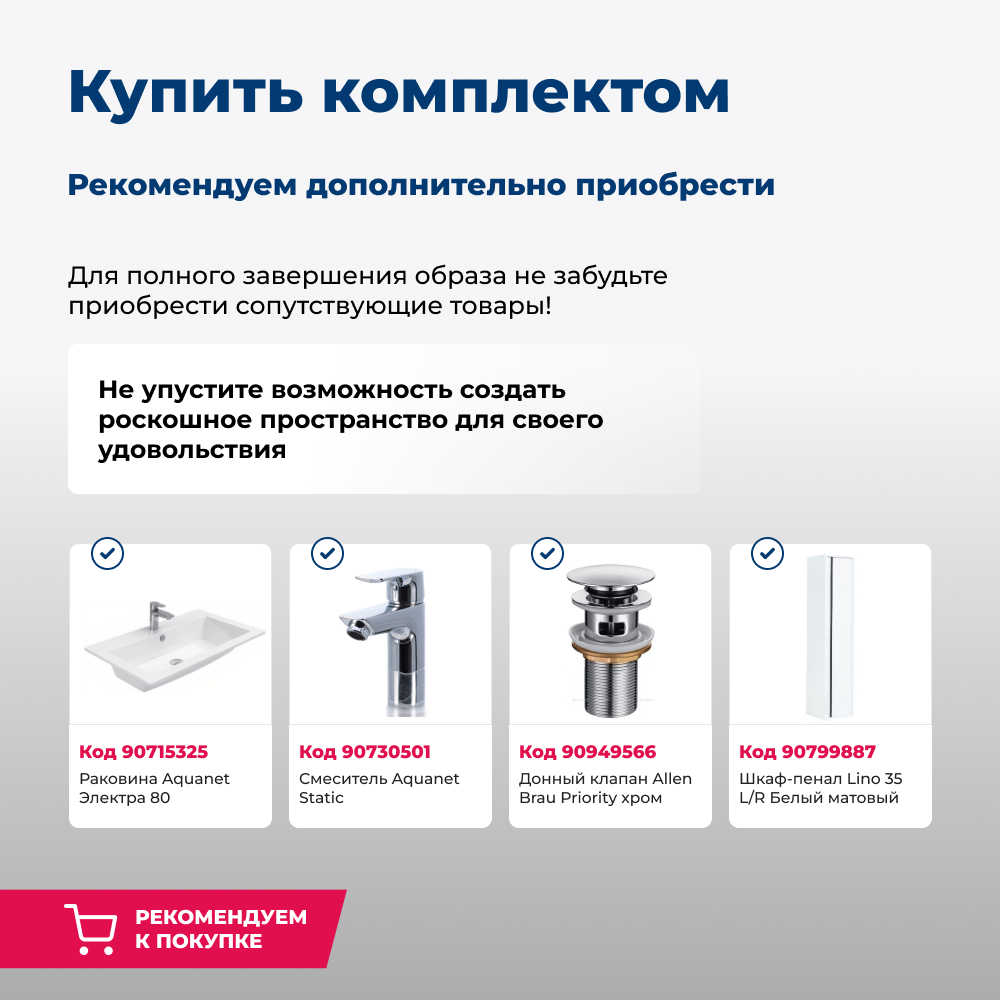 Купить комплектом

Рекомендуем дополнительно приобрести

Для полного завершения образа не забудьте приобрести сопутствующие товары!

Не упустите возможность создать роскошное пространство для своего удовольствия

Код 90715325
Раковина Aquanet Электра 80

Код 90730501
Смеситель Aquanet Static

Код 90949566
Донный клапан Allen Brau Priority хром

Код 90799887
Шкаф-пенал Lino 35 L/R Белый матовый

РЕКОМЕНДУЕМ К ПОКУПКЕ