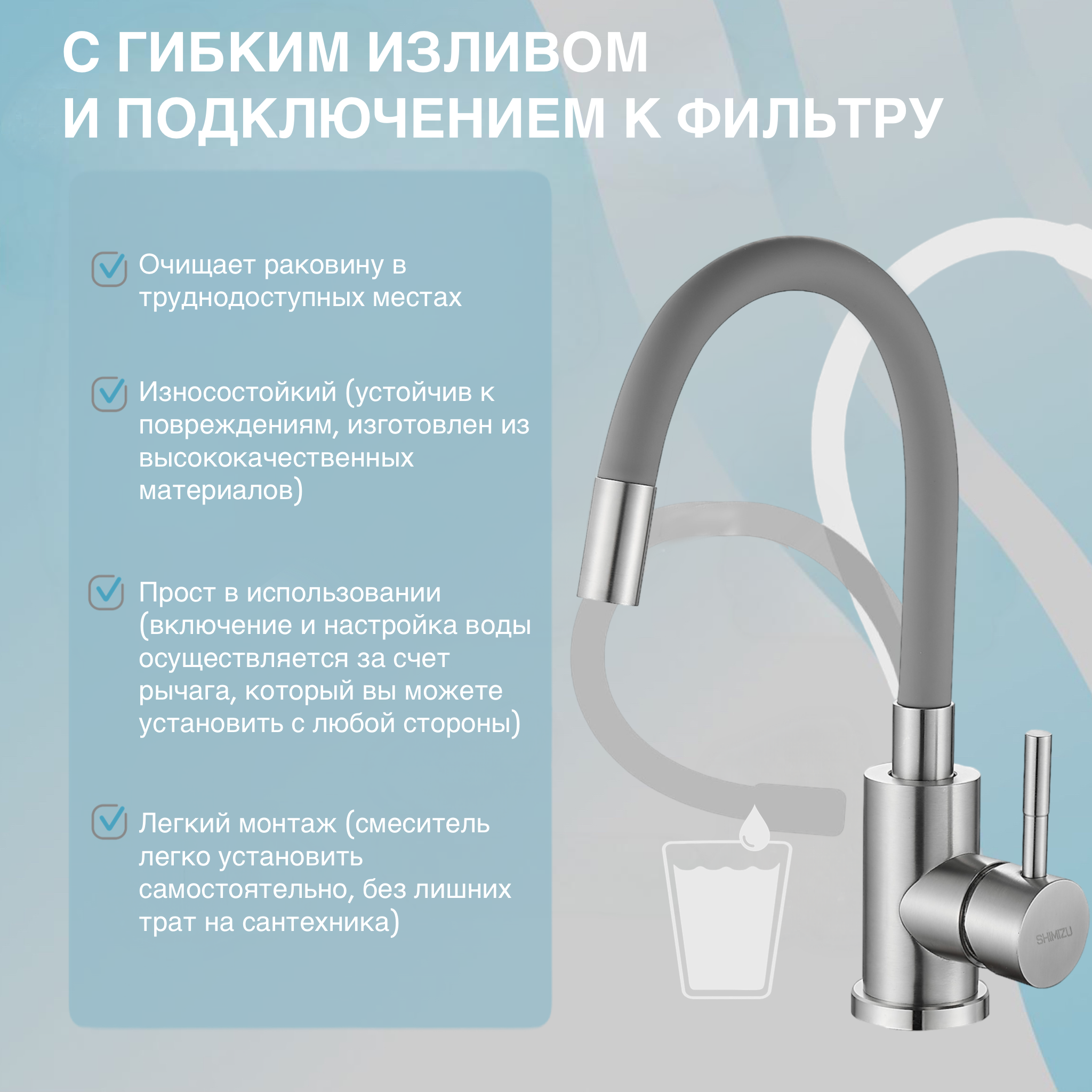 С ГИБКИМ ИЗЛИВОМ И ПОДКЛЮЧЕНИЕМ К ФИЛЬТРУ

Очищает раковину в труднодоступных местах

Износостойкий (устойчив к повреждениям, изготовлен из высококачественных материалов)

Прост в использовании (включение и настройка воды осуществляется за счет рычага, который вы можете установить с любой стороны)

Легкий монтаж (смеситель легко установить самостоятельно, без лишних трат на сантехника)

SHIMIZU