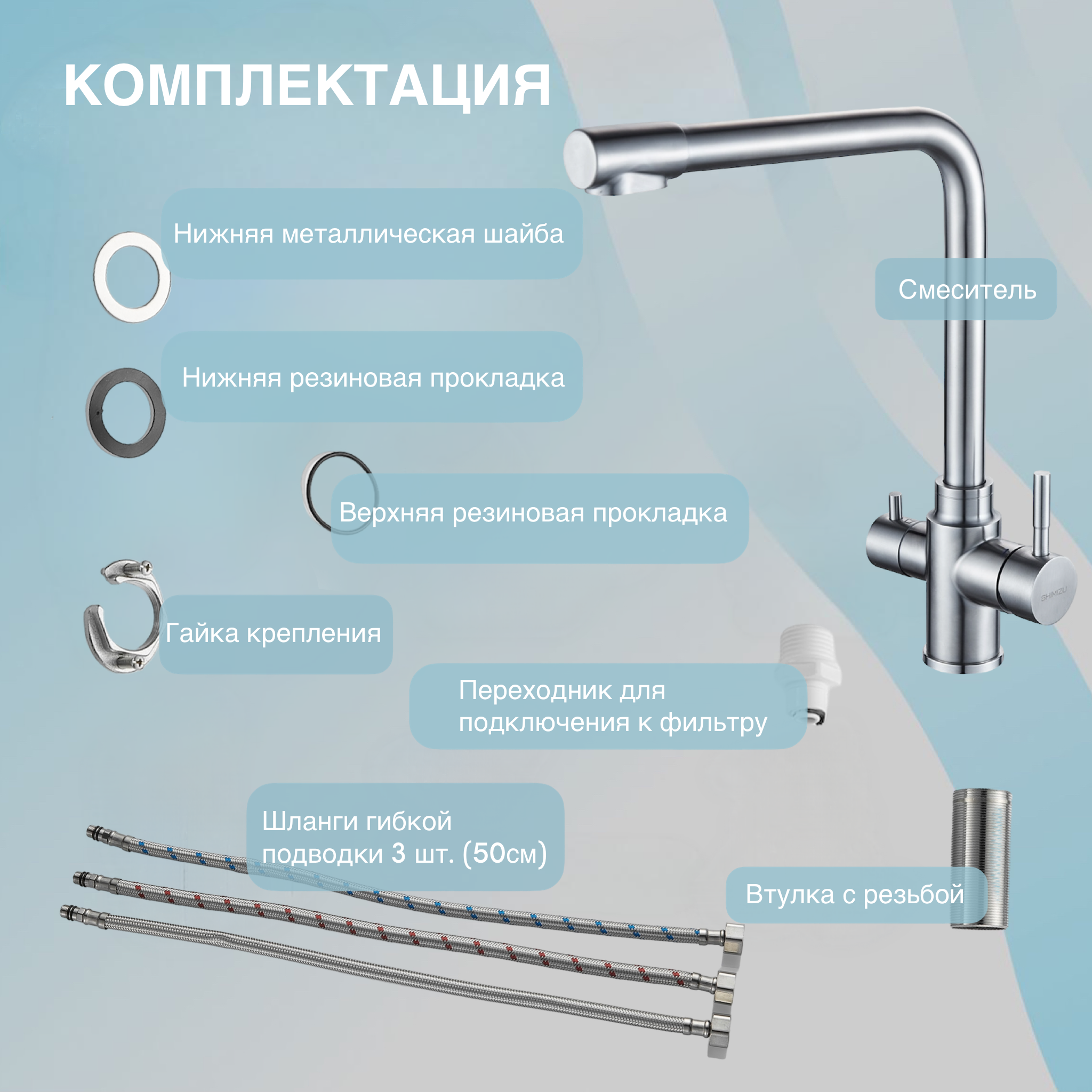 КОМПЛЕКТАЦИЯ

Нижняя металлическая шайба

Смеситель

Нижняя резиновая прокладка

Верхняя резиновая прокладка

SHIMIZU

Гайка крепления

Переходник для подключения к фильтру

Шланги гибкой подводки 3 шт. (50см)

Втулка с резьбой